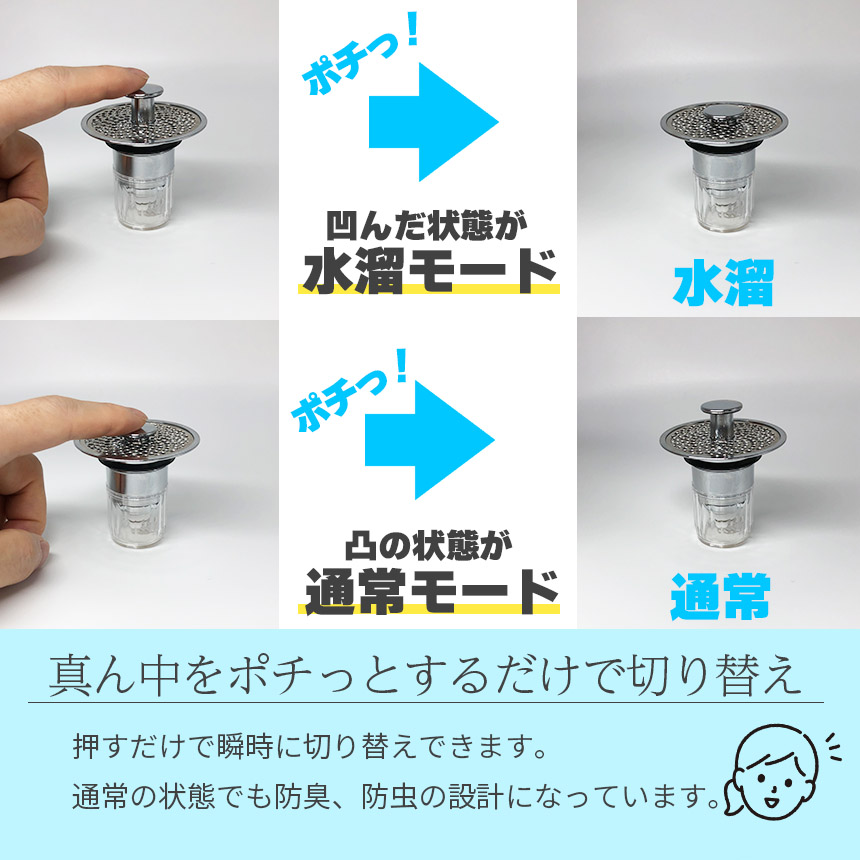 ポチっ！

凹んだ状態が
水溜モード

水溜

ポチっ！

凸の状態が
通常モード

通常

真ん中をポチっとするだけで切り替え

押すだけで瞬時に切り替えできます。
通常の状態でも防臭、防虫の設計になっています。