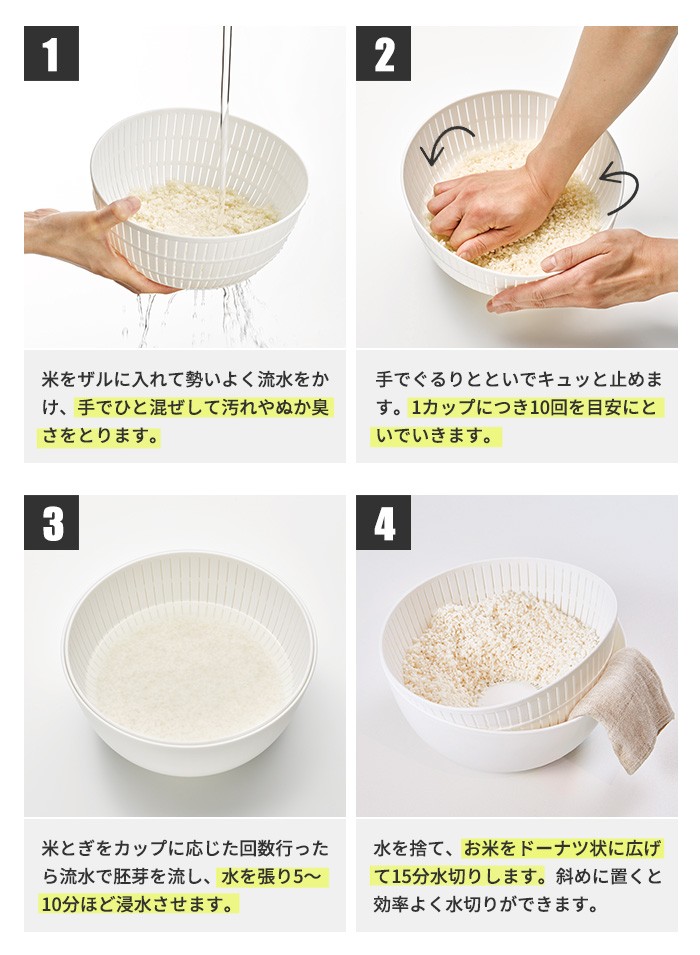 1

米をザルに入れて勢いよく流水をかけ、手でひと混ぜして汚れやぬか臭さをとります。

2

手でぐるりとといでキュッと止めます。1カップにつき10回を目安にといでいきます。

3

米とぎをカップに応じた回数行ったら流水で胚芽を流し、水を張り5〜10分ほど浸水させます。

4

水を捨て、お米をドーナツ状に広げて15分水切りします。斜めに置くと効率よく水切りができます。