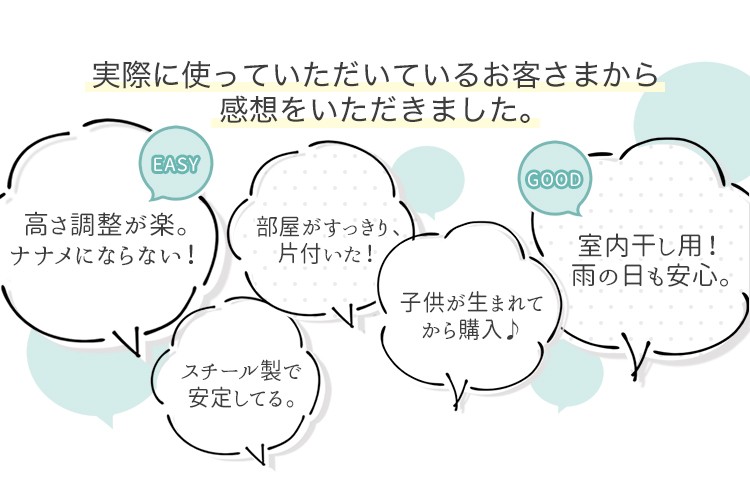 実際に使っていただいているお客さまから
感想をいただきました。

EASY

高さ調整が楽。
ナナメにならない！

部屋がすっきり、
片付いた！

スチール製で
安定してる。

子供が生まれて
から購入♪

GOOD

室内干し用！
雨の日も安心。