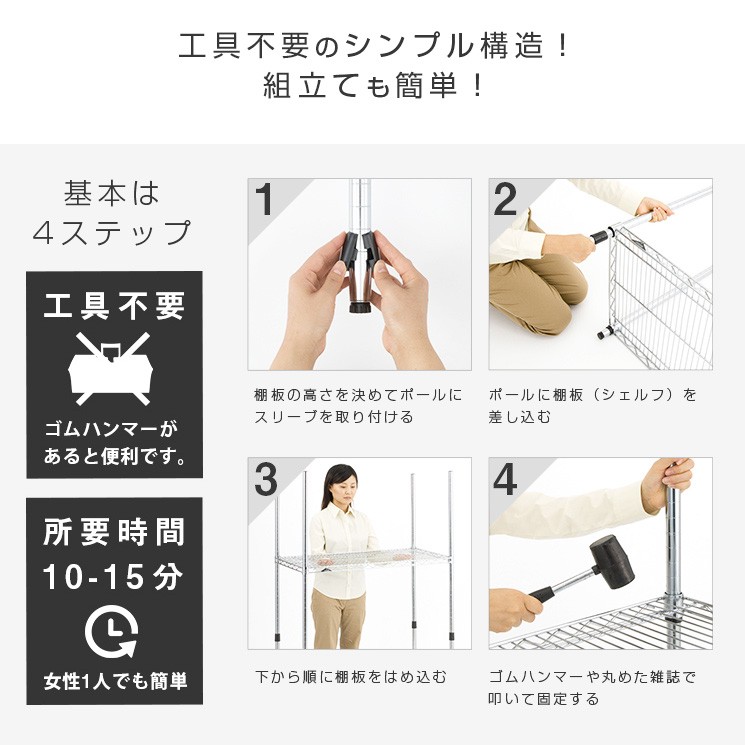 工具不要のシンプル構造！
組立ても簡単！

基本は
4ステップ

工具不要

ゴムハンマーが
あると便利です。

所要時間
10-15分

女性1人でも簡単

1

棚板の高さを決めてポールにスリーブを取り付ける

2

ポールに棚板（シェルフ）を差し込む

3

下から順に棚板をはめ込む

4

ゴムハンマーや丸めた雑誌で叩いて固定する