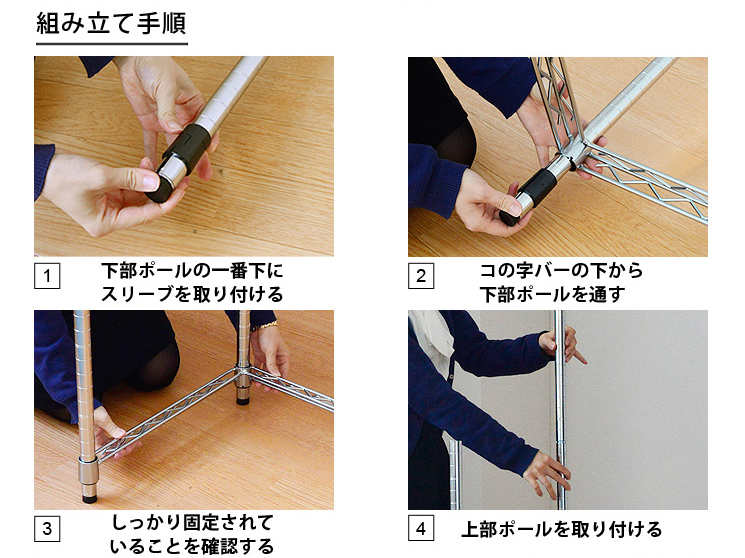 組み立て手順

1 下部ポールの一番下にスリーブを取り付ける

2 コの字バーの下から下部ポールを通す

3 しっかり固定されていることを確認する

4 上部ポールを取り付ける