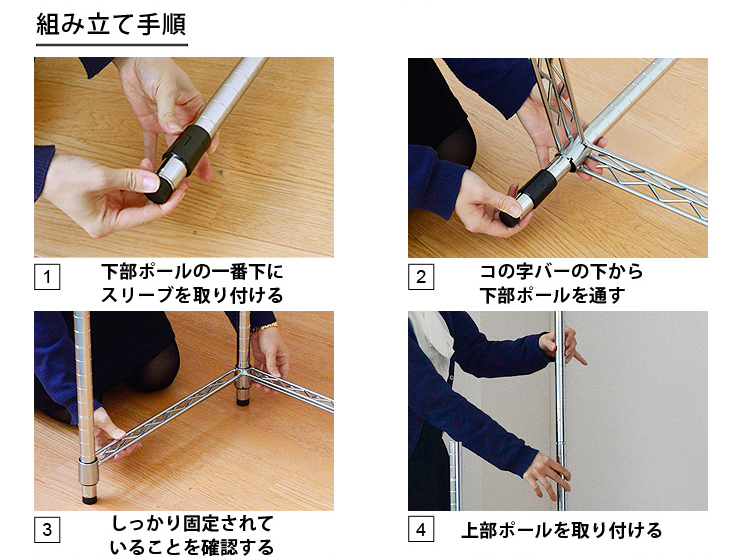 組み立て手順

1 下部ポールの一番下にスリーブを取り付ける

2 コの字バーの下から下部ポールを通す

3 しっかり固定されていることを確認する

4 上部ポールを取り付ける