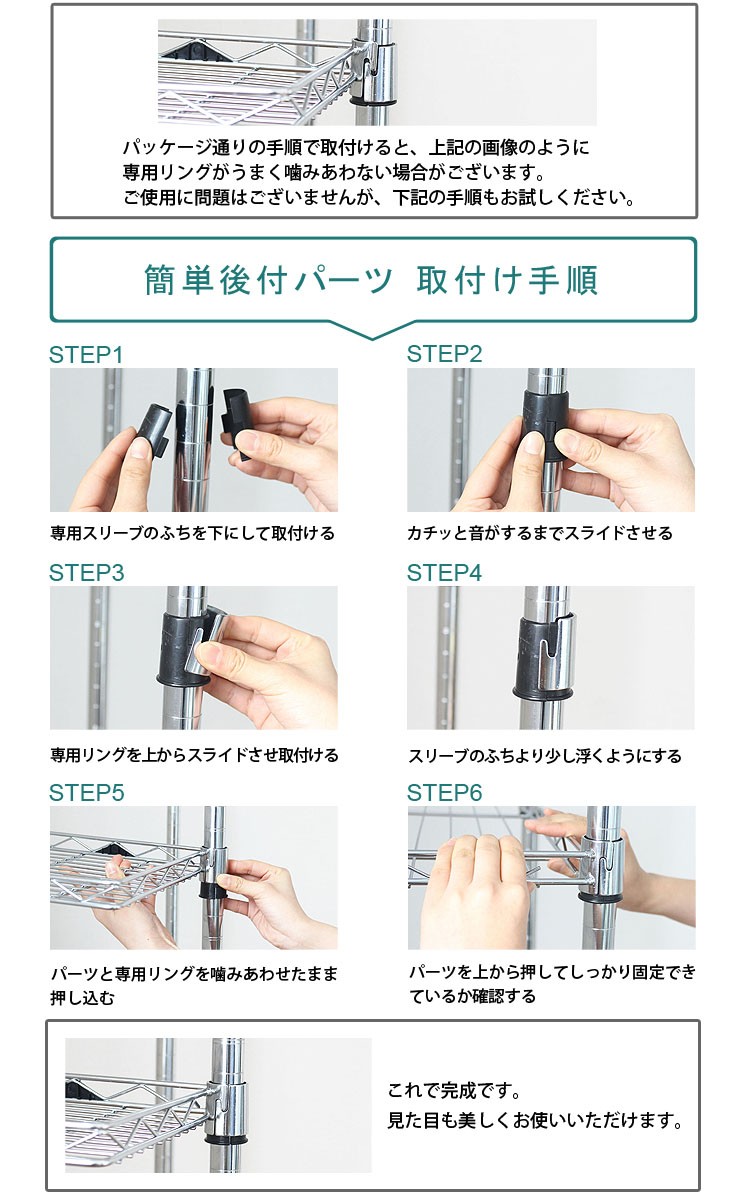 パッケージ通りの手順で取付けると、上記の画像のように専用リングがうまく噛みあわない場合がございます。
ご使用に問題はございませんが、下記の手順もお試しください。

簡単後付パーツ 取付け手順

STEP1

専用スリーブのふちを下にして取付ける

STEP2

カチッと音がするまでスライドさせる

STEP3

専用リングを上からスライドさせ取付ける

STEP4

スリーブのふちより少し浮くようにする

STEP5

パーツと専用リングを噛みあわせたまま押し込む

STEP6

パーツを上から押してしっかり固定できているか確認する

これで完成です。
見た目も美しくお使いいただけます。