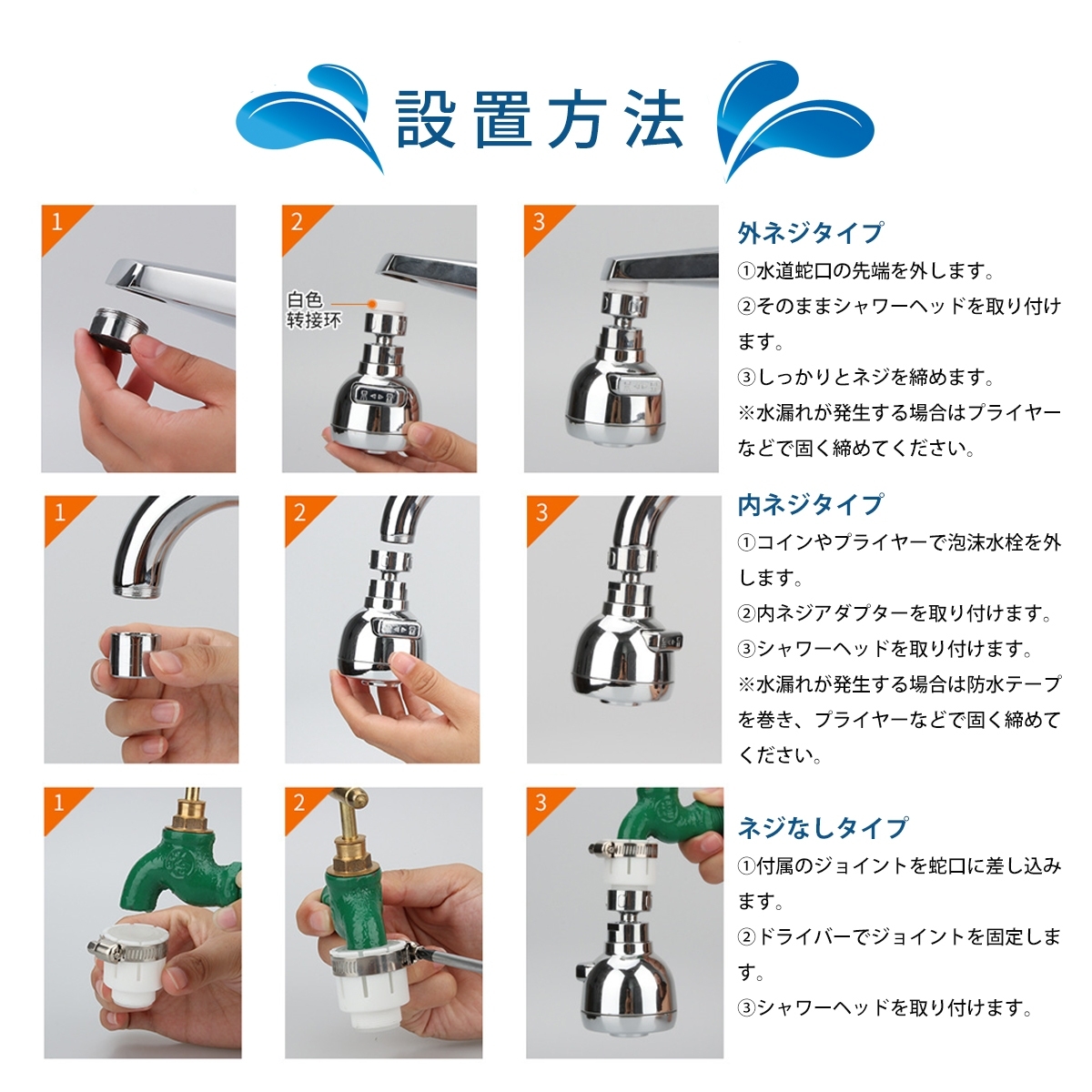 設置方法

1

2

白色
转接环

3

外ネジタイプ
①水道蛇口の先端を外します。
②そのままシャワーヘッドを取り付けます。
③しっかりとネジを締めます。
※水漏れが発生する場合はプライヤーなどで固く締めてください。

1

2

3

内ネジタイプ
①コインやプライヤーで泡沫水栓を外します。
②内ネジアダプターを取り付けます。
③シャワーヘッドを取り付けます。
※水漏れが発生する場合は防水テープを巻き、プライヤーなどで固く締めてください。

1

2

3

ネジなしタイプ
①付属のジョイントを蛇口に差し込みます。
②ドライバーでジョイントを固定します。
③シャワーヘッドを取り付けます。