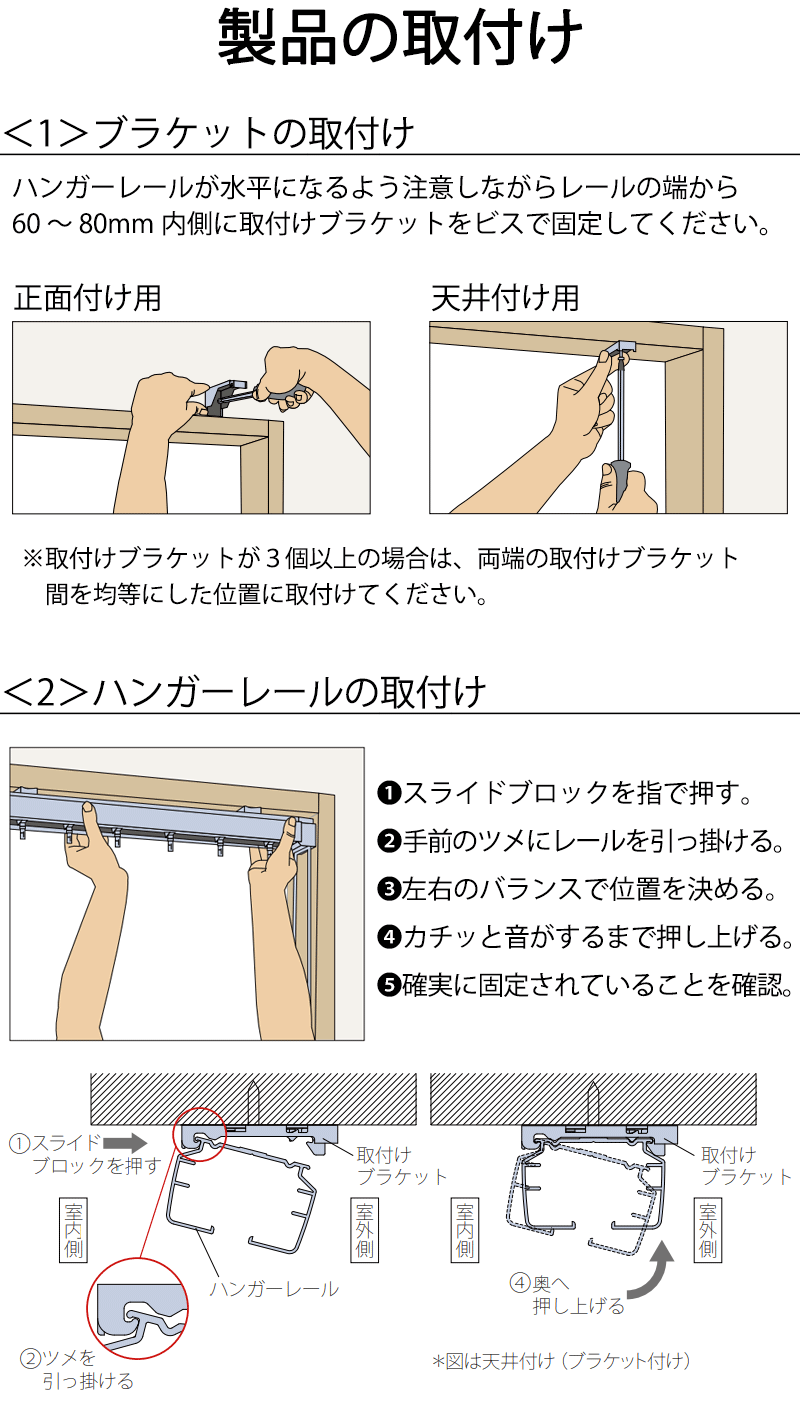 製品の取付け

<1>ブラケットの取付け

ハンガーレールが水平になるよう注意しながらレールの端から 60 ～ 80mm 内側に取付けブラケットをビスで固定してください。

正面付け用

天井付け用

※取付けブラケットが 3 個以上の場合は、両端の取付けブラケット間を均等にした位置に取付けてください。

<2>ハンガーレールの取付け

❶スライドブロックを指で押す。
❷手前のツメにレールを引っ掛ける。
❸左右のバランスで位置を決める。
❹カチッと音がするまで押し上げる。
❺確実に固定されていることを確認。

①スライドブロックを押す

取付けブラケット

室内側

室外側

ハンガーレール

②ツメを引っ掛ける

取付けブラケット

室内側

室外側

④奥へ押し上げる

*図は天井付け（ブラケット付け）