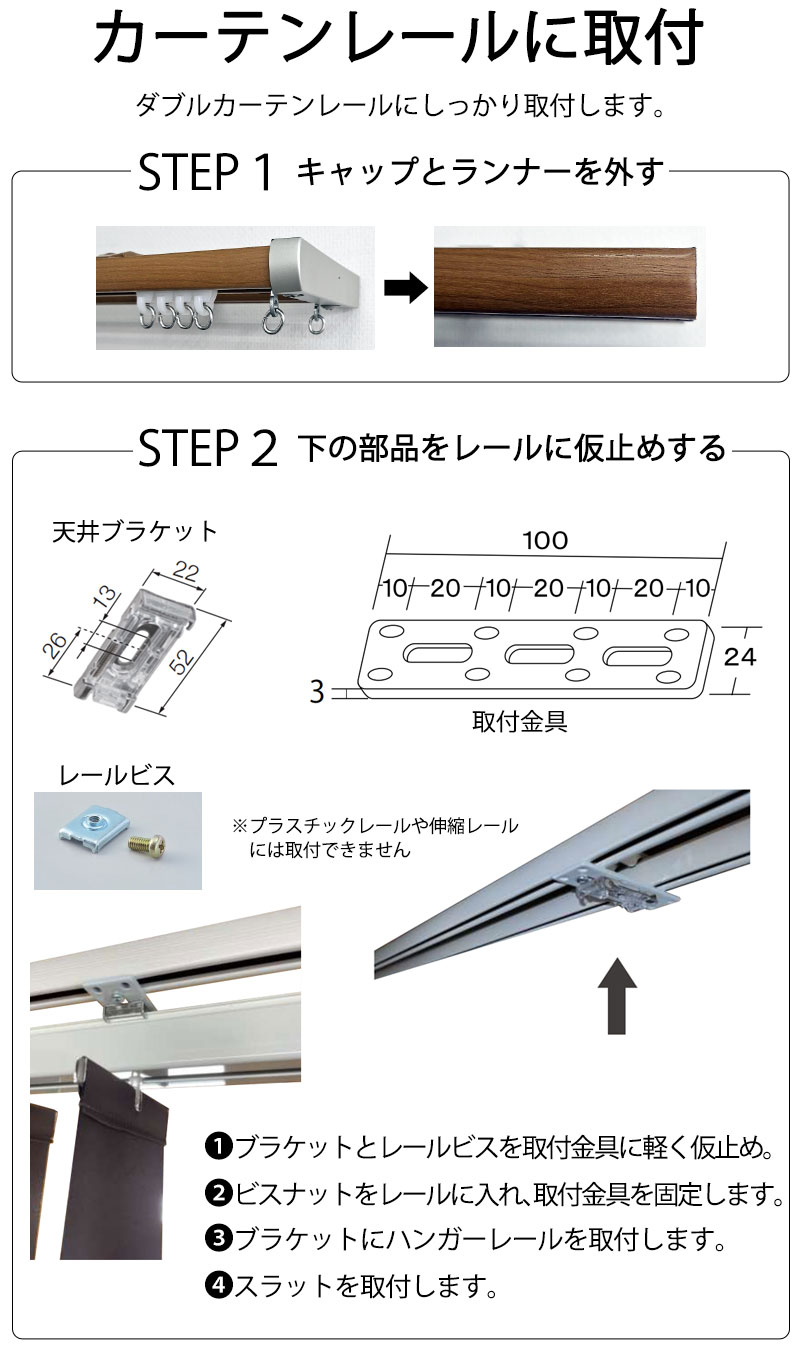 カーテンレールに取付

ダブルカーテンレールにしっかり取付します。

STEP 1 キャップとランナーを外す

STEP 2 下の部品をレールに仮止めする

天井ブラケット

22

13

26

52

100

10 20 10 20 10 20 10

24

3

取付金具

レールビス

※プラスチックレールや伸縮レールには取付できません

❶ブラケットとレールビスを取付金具に軽く仮止め。
❷ビスナットをレールに入れ、取付金具を固定します。
❸ブラケットにハンガーレールを取付します。
❹スラットを取付します。