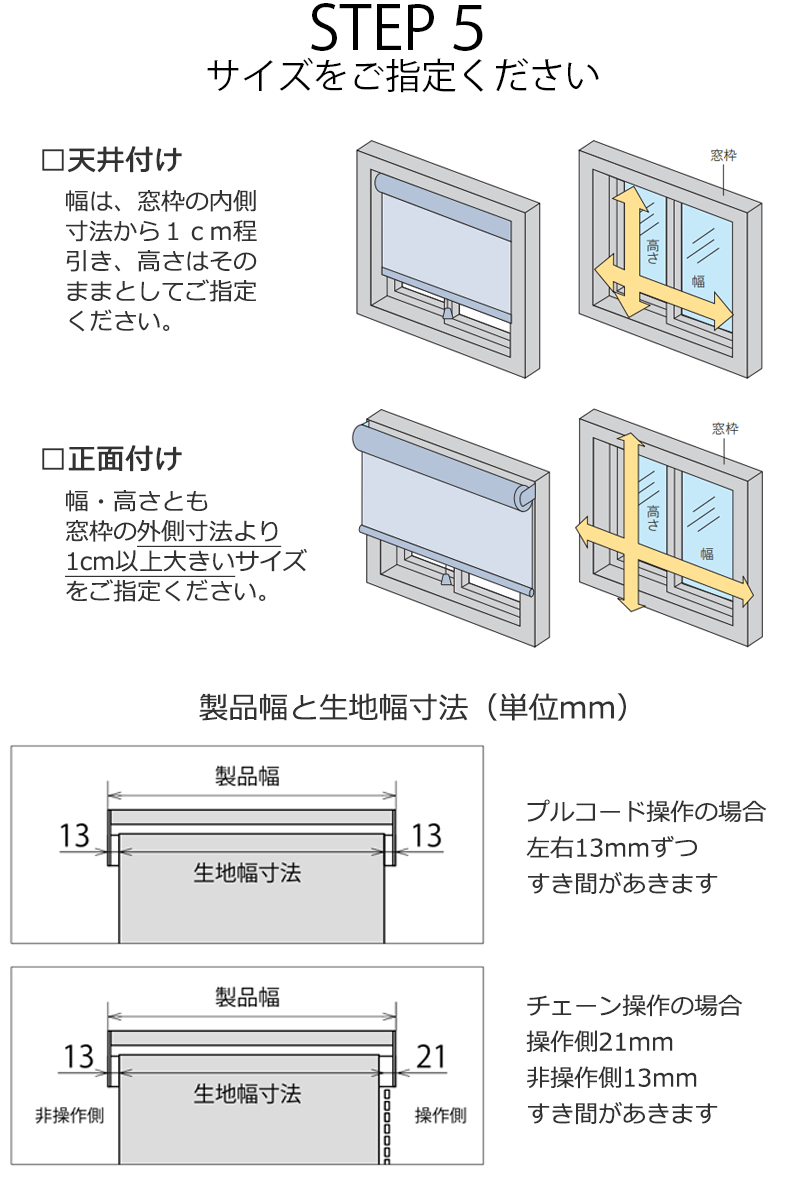 STEP 5
サイズをご指定ください

□天井付け
幅は、窓枠の内側寸法から１ｃｍ程引き、高さはそのままとしてご指定ください。

窓枠
高さ
幅

□正面付け
幅・高さとも窓枠の外側寸法より1cm以上大きいサイズをご指定ください。

窓枠
高さ
幅

製品幅と生地幅寸法（単位mm）

製品幅
13
13
生地幅寸法

プルコード操作の場合
左右13mmずつ
すき間があきます

製品幅
13
21
生地幅寸法
非操作側
操作側

チェーン操作の場合
操作側21mm
非操作側13mm
すき間があきます