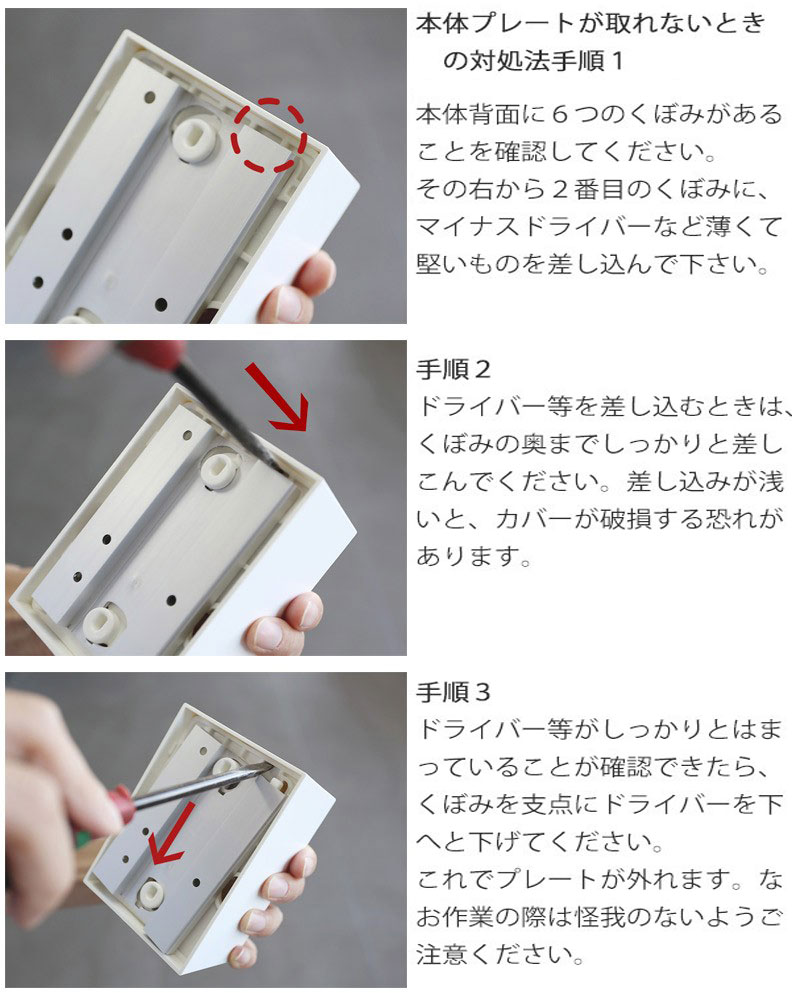 本体プレートが取れないときの対処法手順１

本体背面に６つのくぼみがあることを確認してください。
その右から２番目のくぼみに、マイナスドライバーなど薄くて堅いものを差し込んで下さい。

手順２
ドライバー等を差し込むときは、くぼみの奥までしっかりと差しこんでください。差し込みが浅いと、カバーが破損する恐れがあります。

手順３
ドライバー等がしっかりとはまっていることが確認できたら、くぼみを支点にドライバーを下へと下げてください。
これでプレートが外れます。なお作業の際は怪我のないようご注意ください。