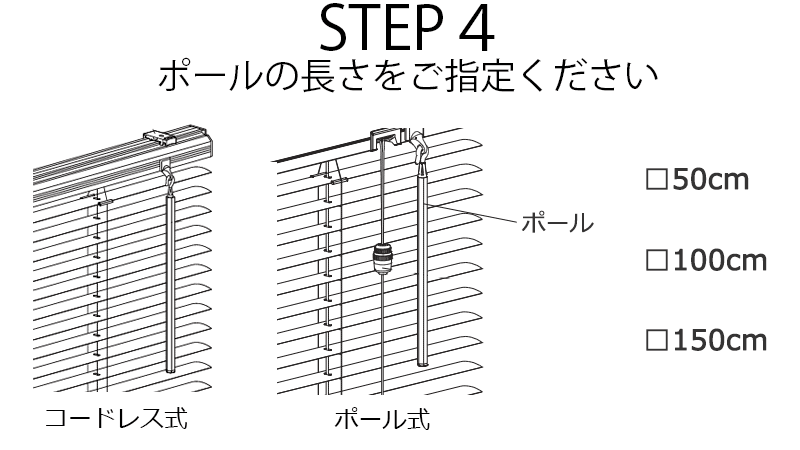 STEP 4
ポールの長さをご指定ください

ポール

□50cm

□100cm

□150cm

コードレス式

ポール式