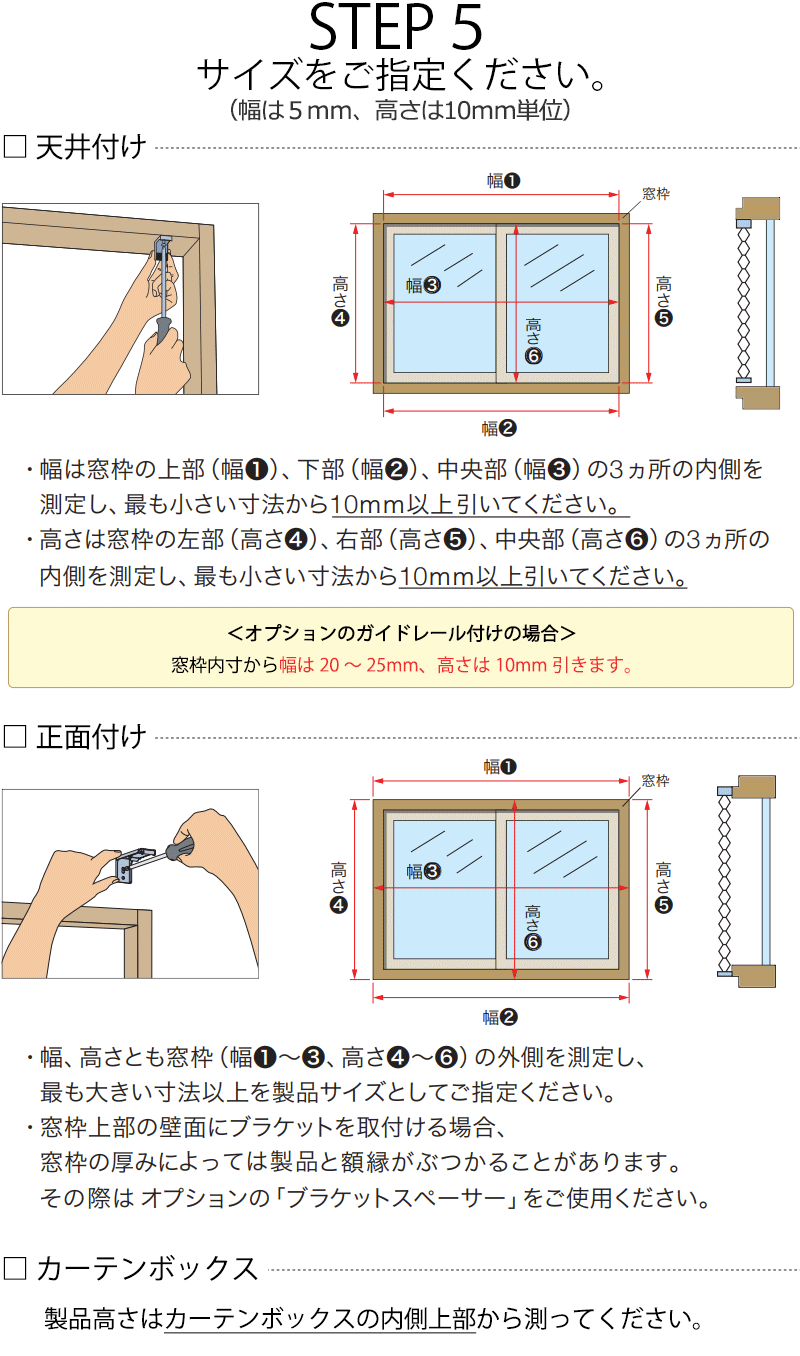 STEP 5
サイズをご指定ください。
（幅は5mm、高さは10mm単位）

□ 天井付け

幅❶
窓枠
高さ❹
幅❸
高さ❻
高さ❺
幅❷

・幅は窓枠の上部（幅❶）、下部（幅❷）、中央部（幅❸）の3ヵ所の内側を測定し、最も小さい寸法から10mm以上引いてください。
・高さは窓枠の左部（高さ❹）、右部（高さ❺）、中央部（高さ❻）の3ヵ所の内側を測定し、最も小さい寸法から10mm以上引いてください。

＜オプションのガイドレール付けの場合＞
窓枠内寸から幅は 20 ～ 25mm、高さは 10mm 引きます。

□ 正面付け

幅❶
窓枠
高さ❹
幅❸
高さ❻
高さ❺
幅❷

・幅、高さとも窓枠（幅❶～❸、高さ❹～❻）の外側を測定し、最も大きい寸法以上を製品サイズとしてご指定ください。
・窓枠上部の壁面にブラケットを取付ける場合、窓枠の厚みによっては製品と額縁がぶつかることがあります。その際は オプションの「ブラケットスペーサー」をご使用ください。

□ カーテンボックス

製品高さはカーテンボックスの内側上部から測ってください。