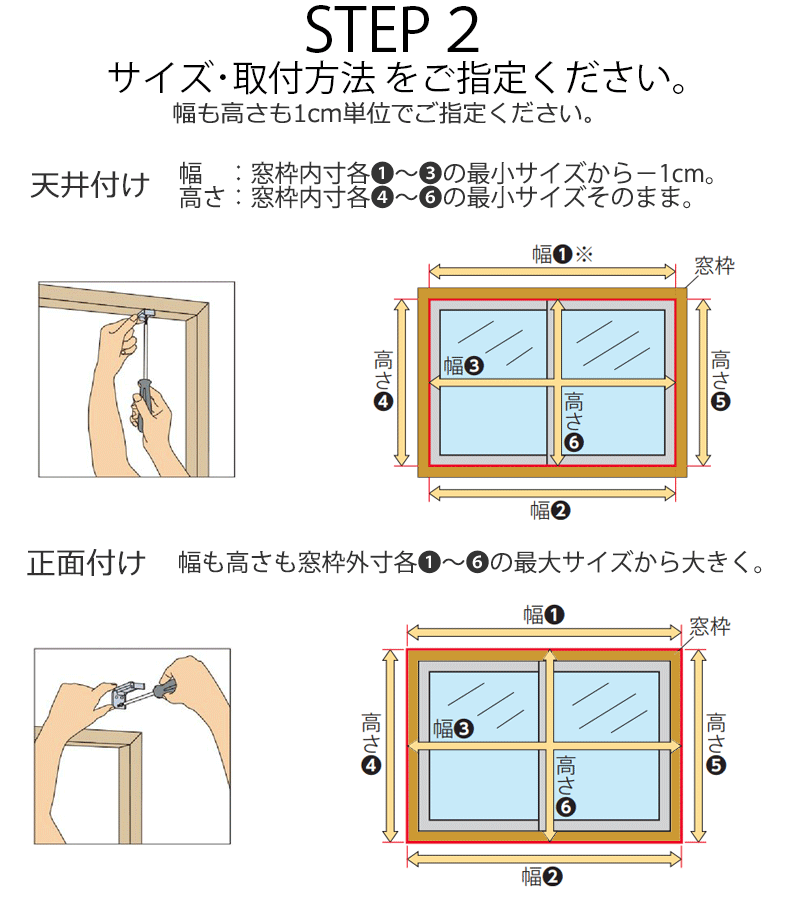 STEP 2

サイズ･取付方法 をご指定ください。

幅も高さも1cm単位でご指定ください。

天井付け
幅 ：窓枠内寸各❶～❸の最小サイズから－1cm。
高さ：窓枠内寸各❹～❻の最小サイズそのまま。

幅❶※
窓枠
高さ❹
幅❸
高さ❻
高さ❺
幅❷

正面付け 幅も高さも窓枠外寸各❶～❻の最大サイズから大きく。

幅❶
窓枠
高さ❹
幅❸
高さ❻
高さ❺
幅❷