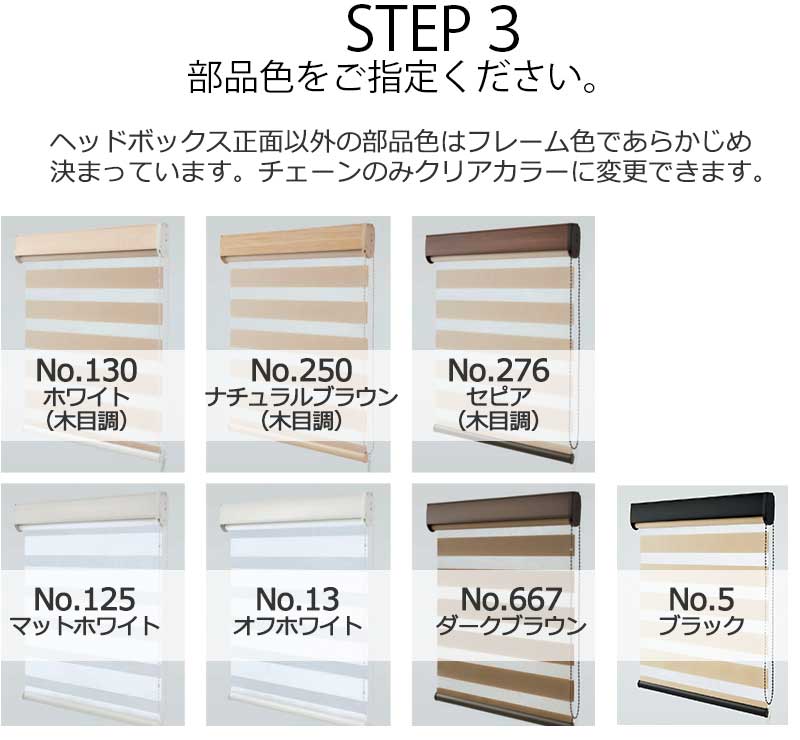 STEP 3
部品色をご指定ください。

ヘッドボックス正面以外の部品色はフレーム色であらかじめ決まっています。チェーンのみクリアカラーに変更できます。

No.130
ホワイト
（木目調）

No.250
ナチュラルブラウン
（木目調）

No.276
セピア
（木目調）

No.125
マットホワイト

No.13
オフホワイト

No.667
ダークブラウン

No.5
ブラック