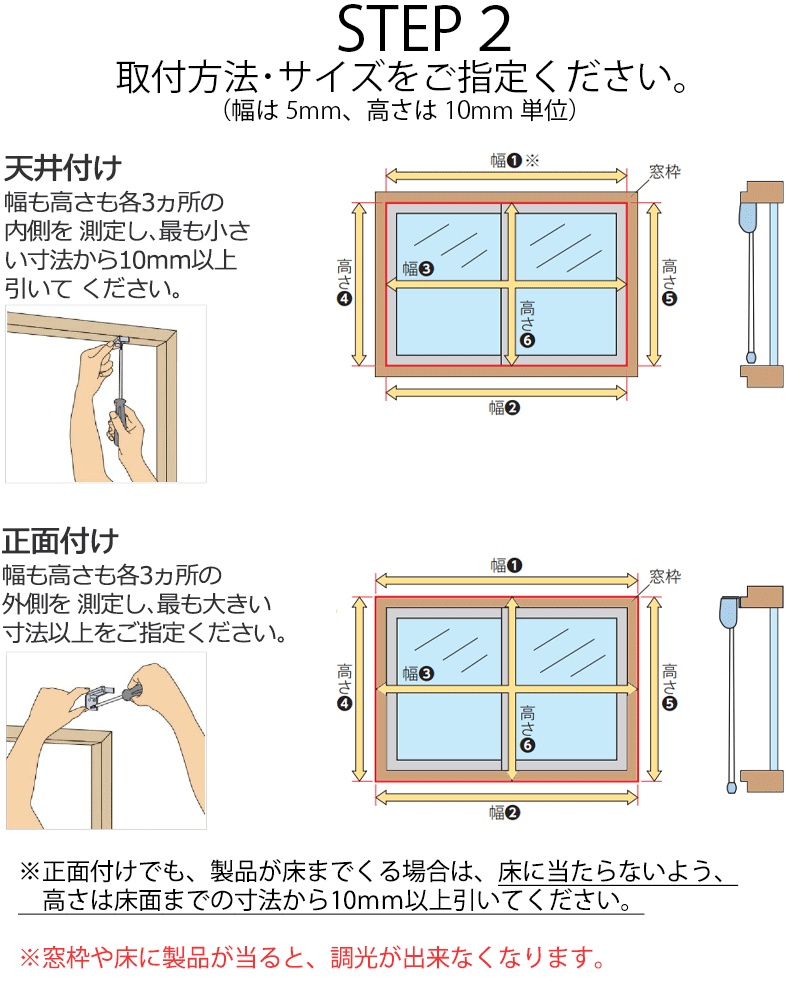 STEP 2
取付方法・サイズをご指定ください。
（幅は 5mm、高さは 10mm 単位）

天井付け
幅も高さも各3ヵ所の内側を 測定し、最も小さい寸法から10mm以上引いて ください。

幅❶※
窓枠
高さ❹
幅❸
高さ❻
高さ❺
幅❷

正面付け
幅も高さも各3ヵ所の外側を 測定し、最も大きい寸法以上をご指定ください。

幅❶
窓枠
高さ❹
幅❸
高さ❻
高さ❺
幅❷

※正面付けでも、製品が床までくる場合は、床に当たらないよう、高さは床面までの寸法から10mm以上引いてください。

※窓枠や床に製品が当ると、調光が出来なくなります。