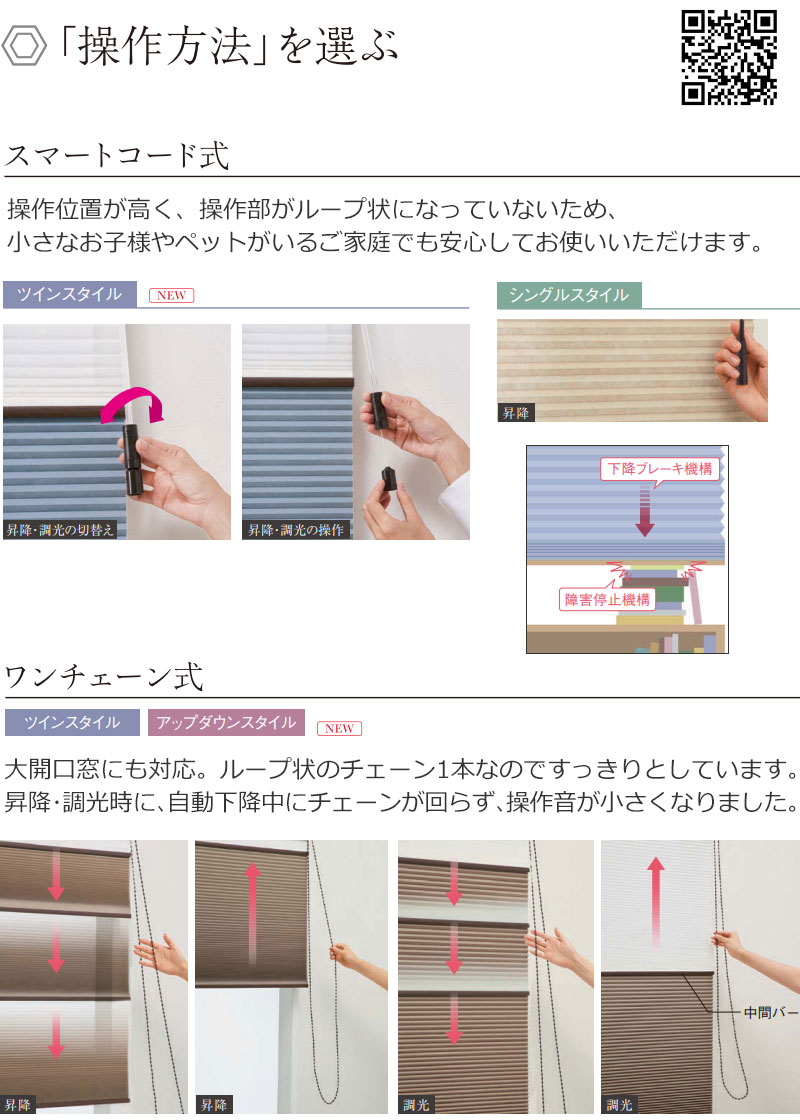 「操作方法」を選ぶ

スマートコード式

操作位置が高く、操作部がループ状になっていないため、小さなお子様やペットがいるご家庭でも安心してお使いいただけます。

ツインスタイル NEW

昇降・調光の切替え

昇降・調光の操作

シングルスタイル

昇降

下降ブレーキ機構

障害停止機構

ワンチェーン式

ツインスタイル アップダウンスタイル NEW

大開口窓にも対応。ループ状のチェーン1本なのですっきりとしています。昇降・調光時に、自動下降中にチェーンが回らず、操作音が小さくなりました。

昇降

昇降

調光

中間バー

調光