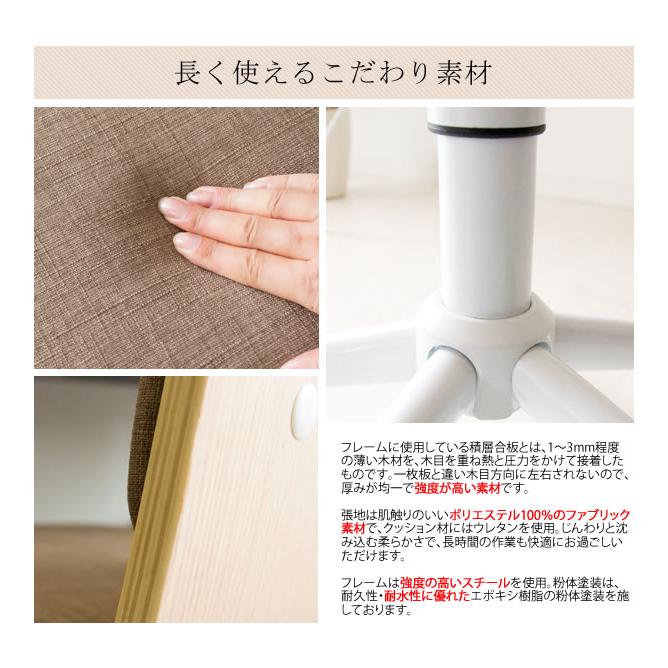 長く使えるこだわり素材

フレームに使用している積層合板とは、1〜3mm程度の薄い木材を、木目を重ね熱と圧力をかけて接着したものです。一枚板と違い木目方向に左右されないので、厚みが均一で強度が高い素材です。

張地は肌触りのいいポリエステル100%のファブリック素材で、クッション材にはウレタンを使用。じんわりと沈み込む柔らかさで、長時間の作業も快適にお過ごしいただけます。

フレームは強度の高いスチールを使用。粉体塗装は、耐久性・耐水性に優れたエポキシ樹脂の粉体塗装を施しております。