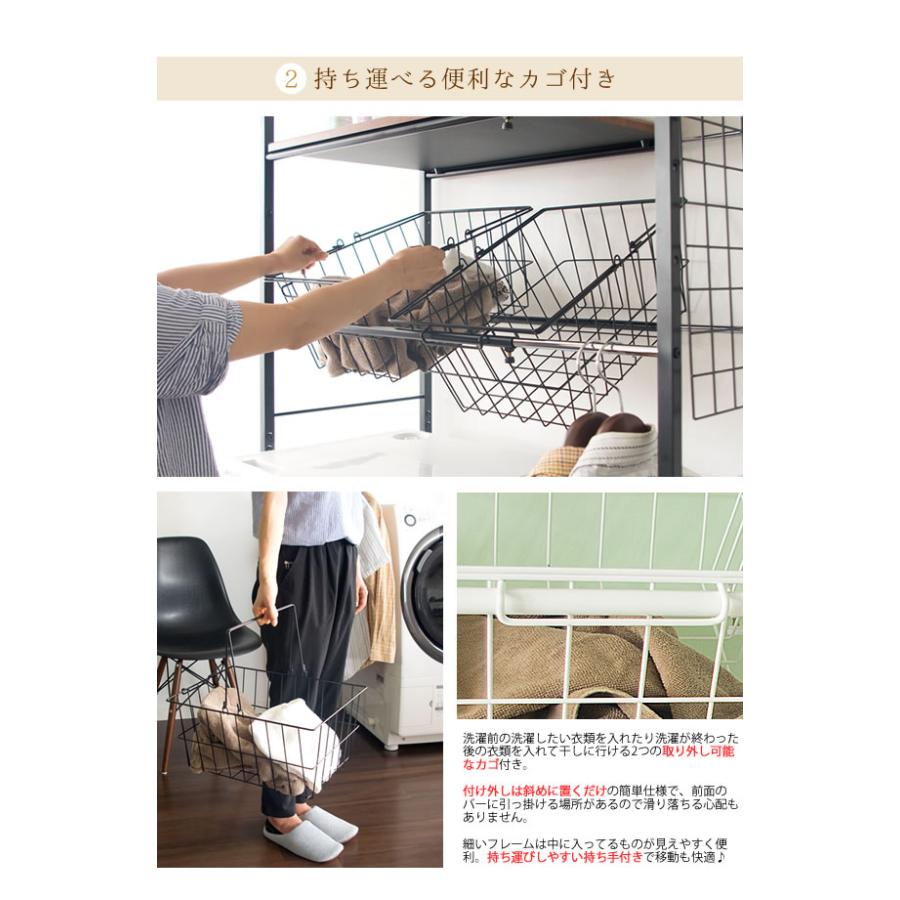 2 持ち運べる便利なカゴ付き

洗濯前の洗濯したい衣類を入れたり洗濯が終わった後の衣類を入れて干しに行ける2つの取り外し可能なカゴ付き。

付け外しは斜めに置くだけの簡単仕様で、前面のバーに引っ掛ける場所があるので滑り落ちる心配もありません。

細いフレームは中に入ってるものが見えやすく便利。持ち運びしやすい持ち手付きで移動も快適♪