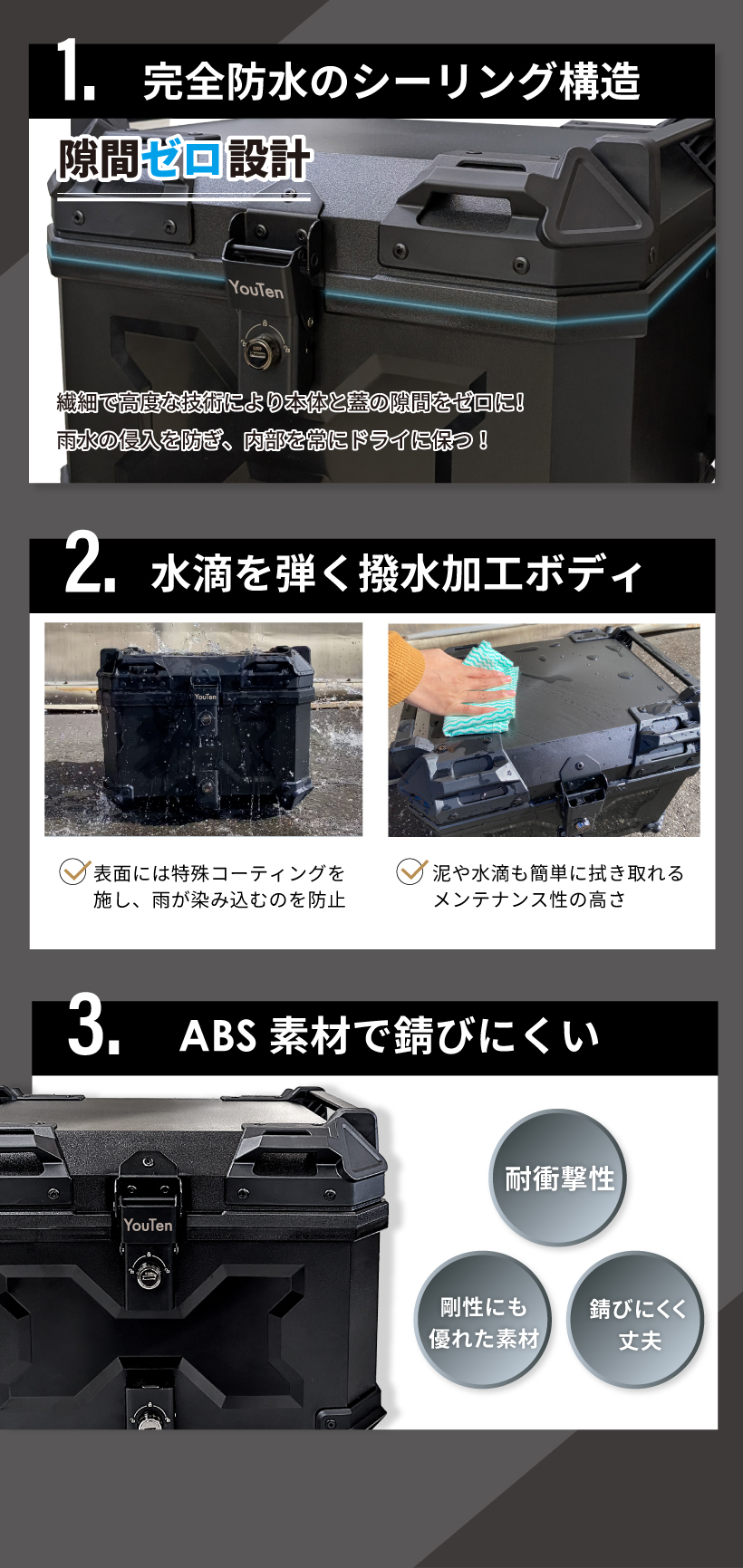 1. 完全防水のシーリング構造

隙間ゼロ設計

YouTen

繊細で高度な技術により本体と蓋の隙間をゼロに！
雨水の侵入を防ぎ、内部を常にドライに保つ！

2. 水滴を弾く撥水加工ボディ

YouTen

表面には特殊コーティングを施し、雨が染み込むのを防止

泥や水滴も簡単に拭き取れるメンテナンス性の高さ

3. ABS 素材で錆びにくい

YouTen

耐衝撃性

剛性にも優れた素材

錆びにくく丈夫