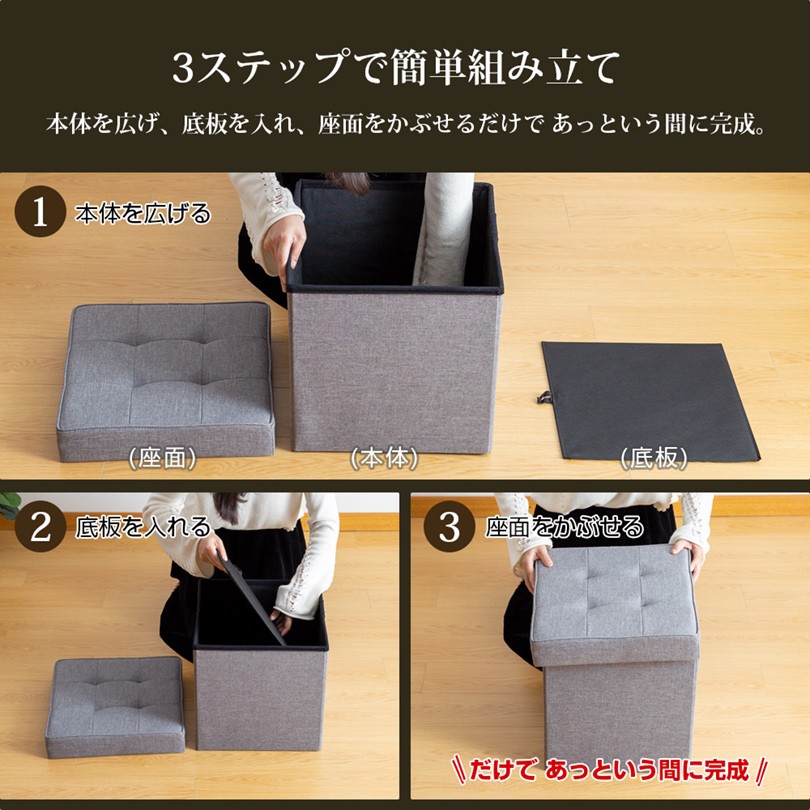 3ステップで簡単組み立て

本体を広げ、底板を入れ、座面をかぶせるだけで あっという間に完成。

1 本体を広げる

(座面)

(本体)

(底板)

2 底板を入れる

3 座面をかぶせる

\ だけで あっという間に完成 /