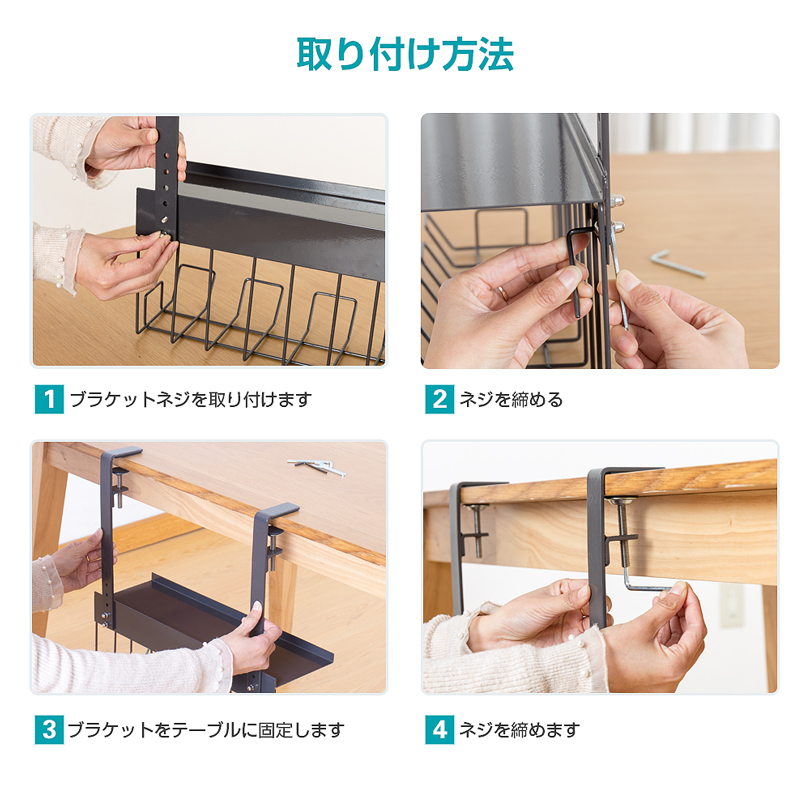 取り付け方法

1 ブラケットネジを取り付けます

2 ネジを締める

3 ブラケットをテーブルに固定します

4 ネジを締めます