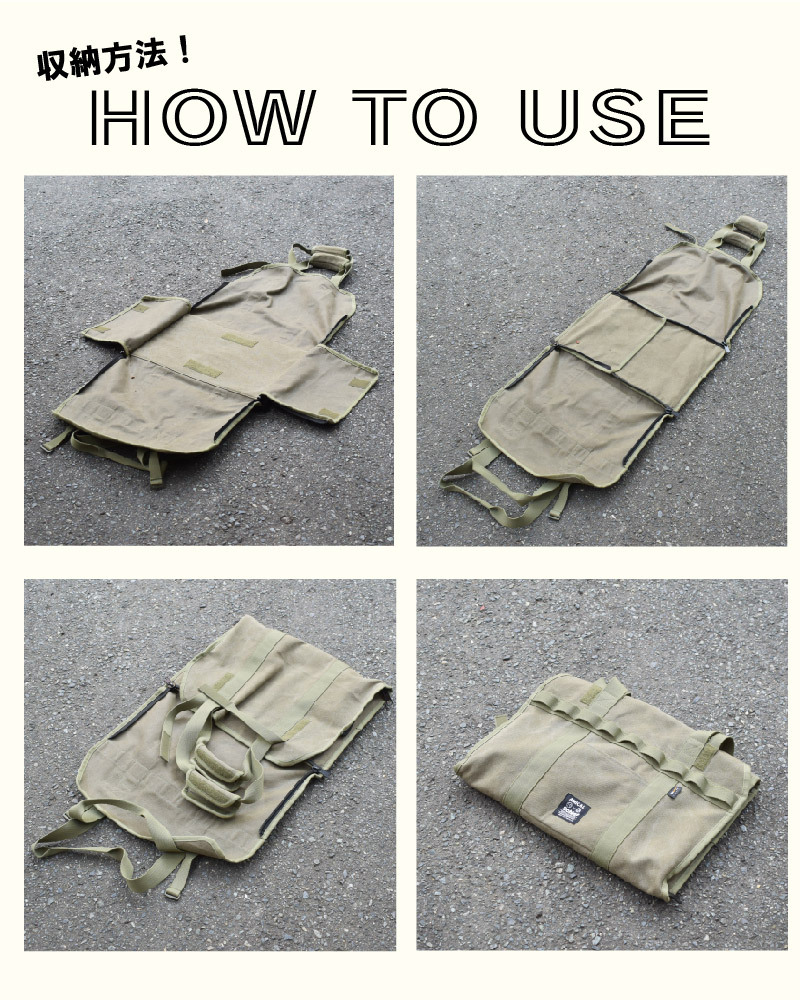 収納方法！
HOW TO USE