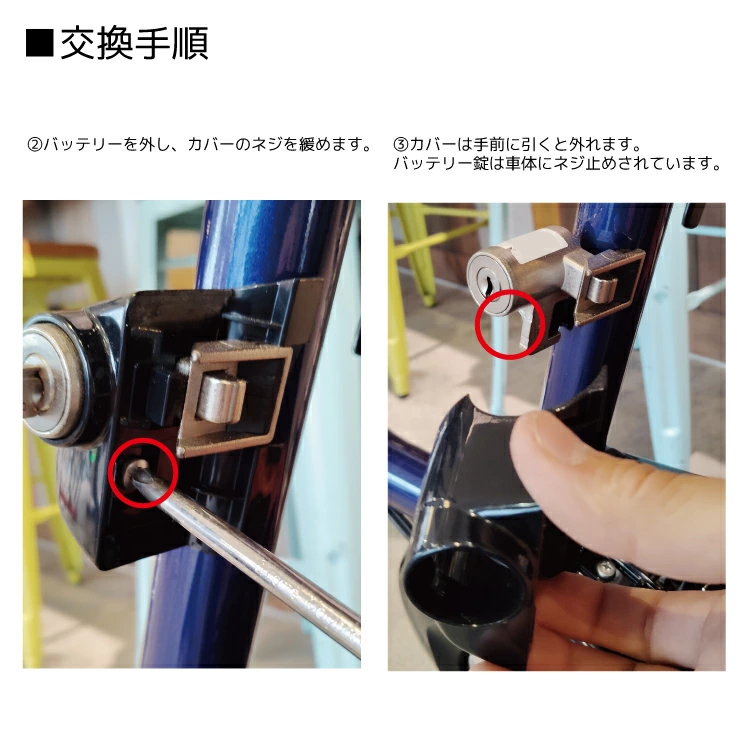 ■交換手順

②バッテリーを外し、カバーのネジを緩めます。

③カバーは手前に引くと外れます。
バッテリー錠は車体にネジ止めされています。