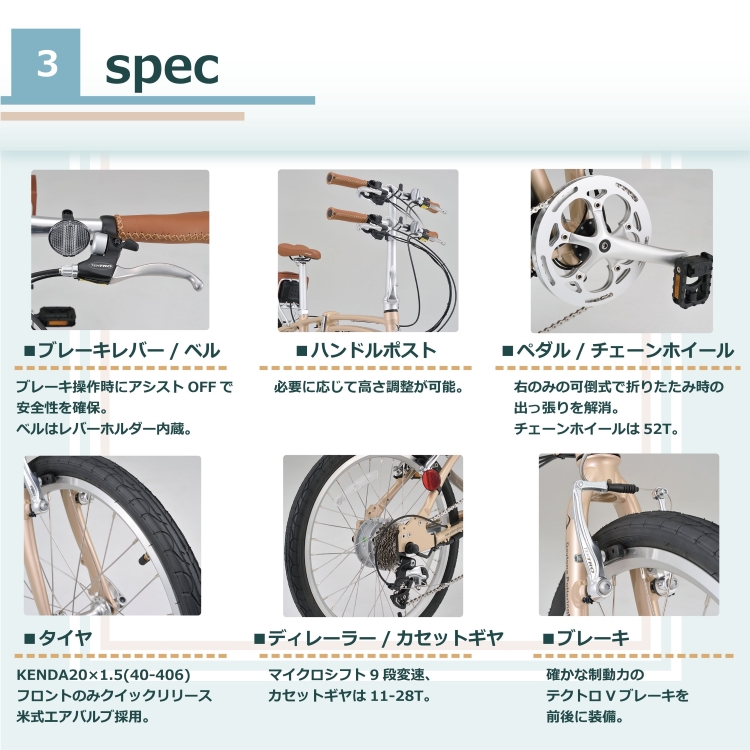 3 spec

■ブレーキレバー / ベル
ブレーキ操作時にアシスト OFF で安全性を確保。
ベルはレバーホルダー内蔵。

■ハンドルポスト
必要に応じて高さ調整が可能。

■ペダル / チェーンホイール
右のみの可倒式で折りたたみ時の出っ張りを解消。
チェーンホイールは 52T。

■タイヤ
KENDA20×1.5(40-406)
フロントのみクイックリリース
米式エアバルブ採用。

■ディレーラー / カセットギヤ
マイクロシフト 9 段変速、
カセットギヤは 11-28T。

■ブレーキ
確かな制動力の
テクトロ V ブレーキを
前後に装備。