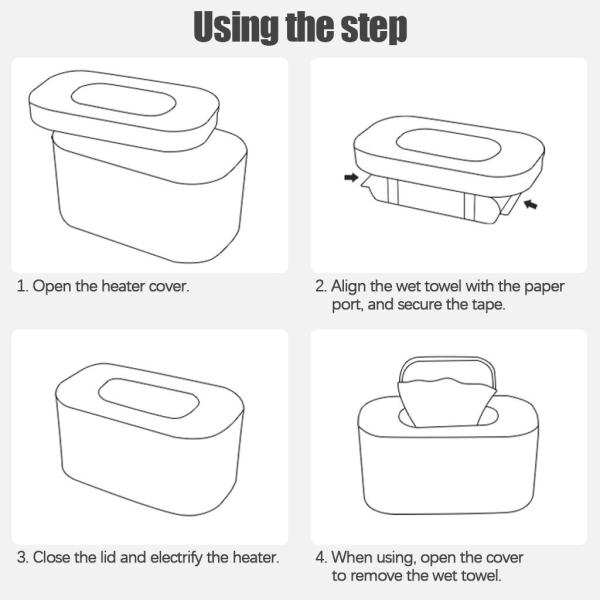 Using the step

1. Open the heater cover.

2. Align the wet towel with the paper port, and secure the tape.

3. Close the lid and electrify the heater.

4. When using, open the cover to remove the wet towel.