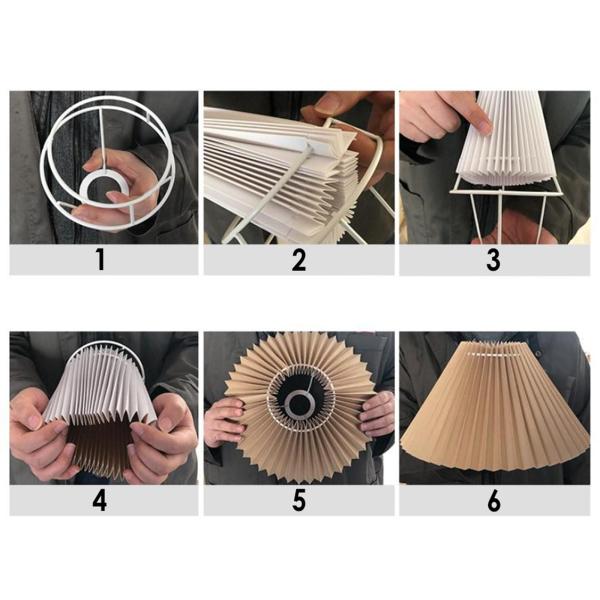 1

2

3

4

5

6