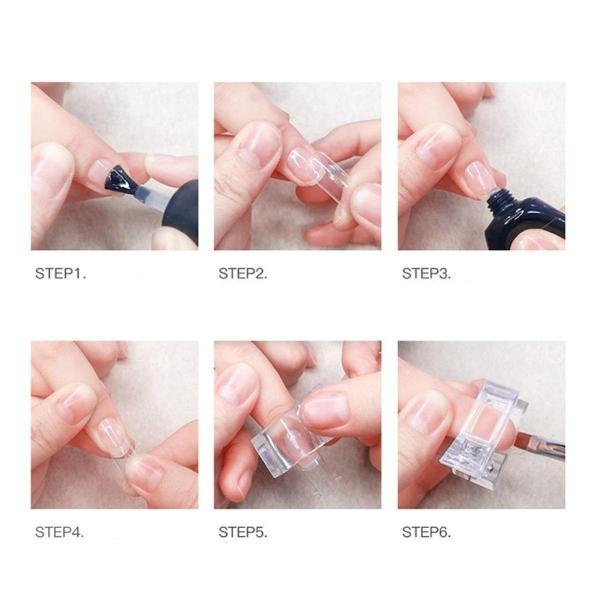 STEP1.

STEP2.

STEP3.

STEP4.

STEP5.

STEP6.