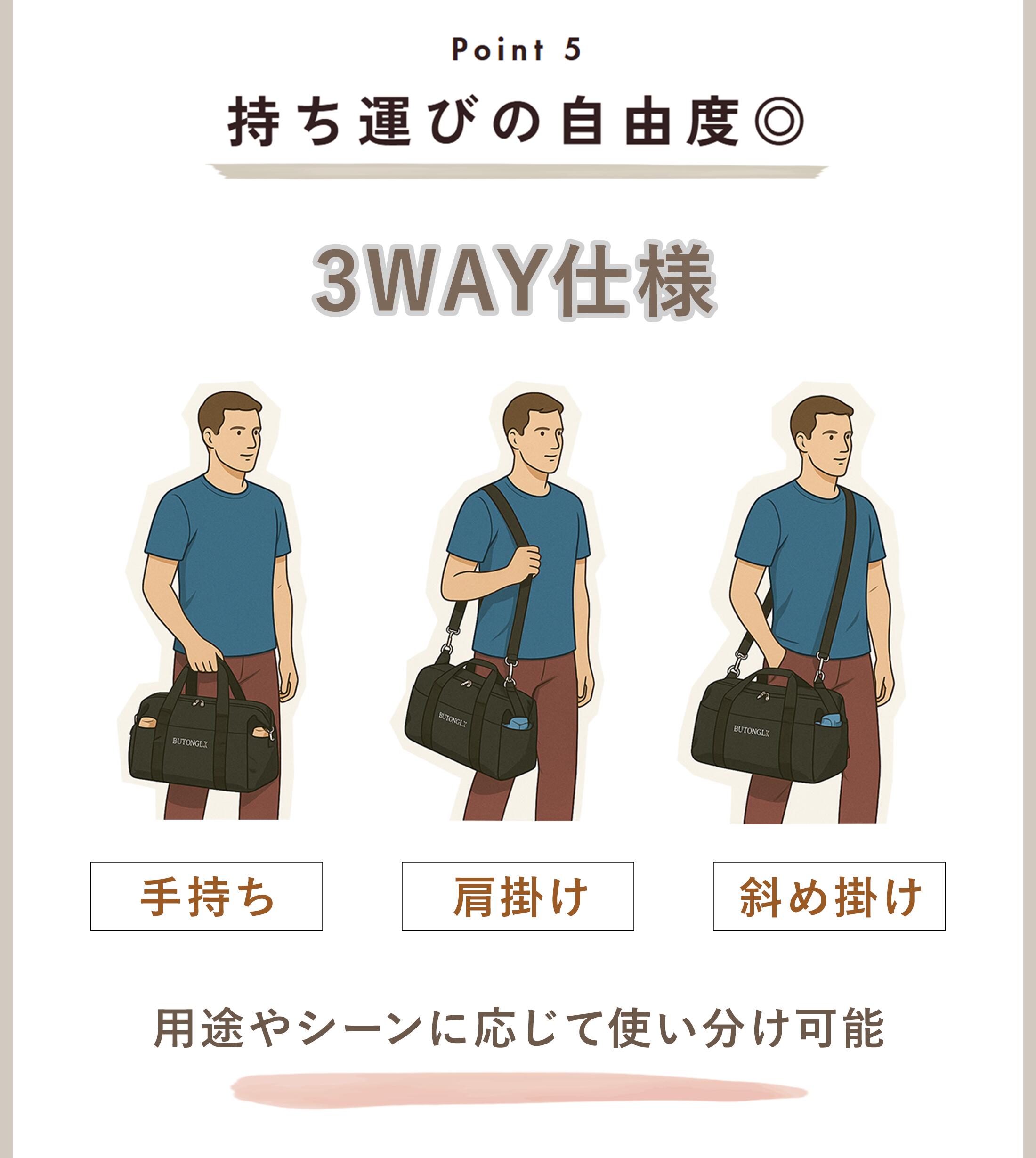 Point 5

持ち運びの自由度◎

3WAY仕様

BUTONGLX

BUTONGLX

BUTONGLX

手持ち

肩掛け

斜め掛け

用途やシーンに応じて使い分け可能