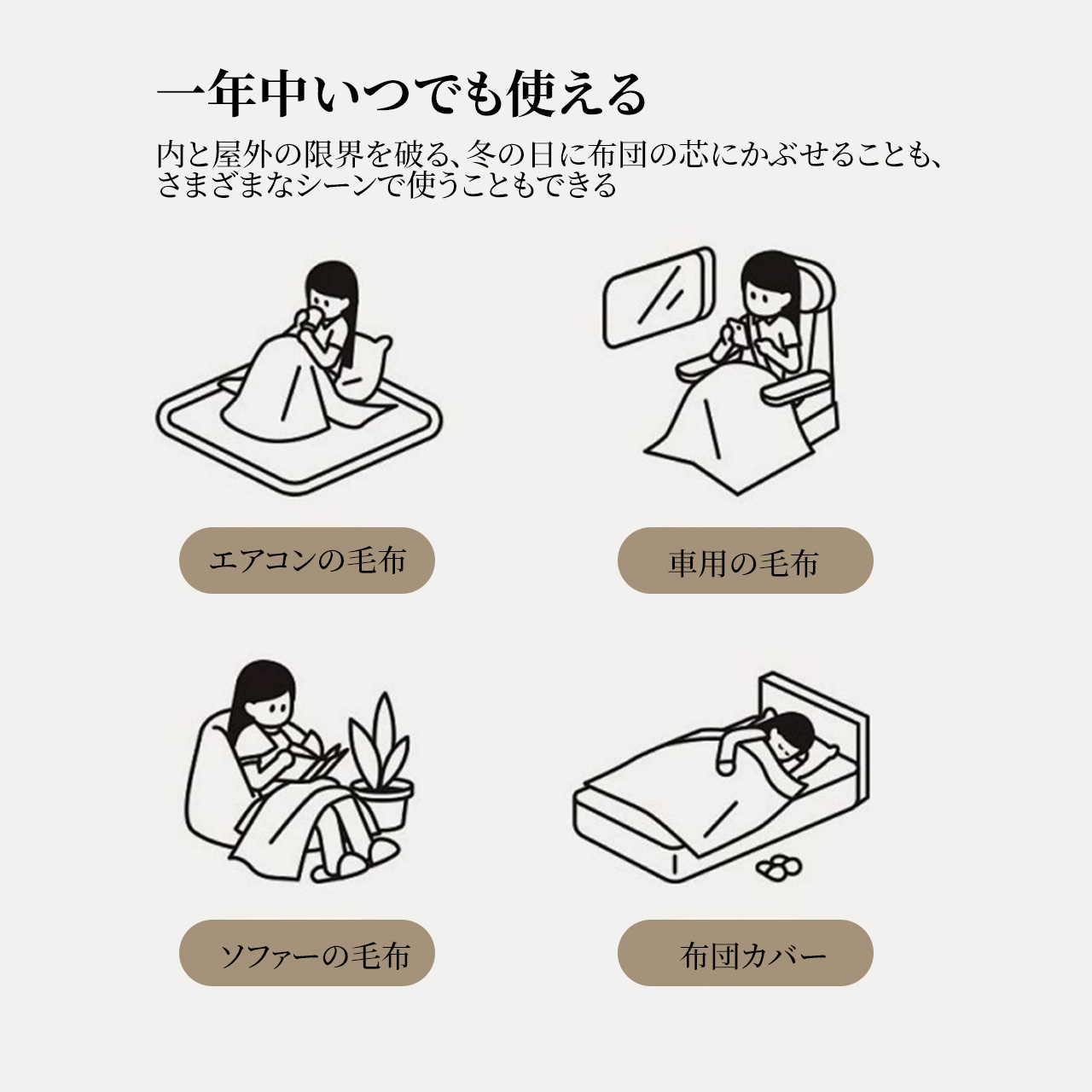 一年中いつでも使える

内と屋外の限界を破る、冬の日に布団の芯にかぶせることも、さまざまなシーンで使うこともできる

エアコンの毛布

車用の毛布

ソファーの毛布

布団カバー