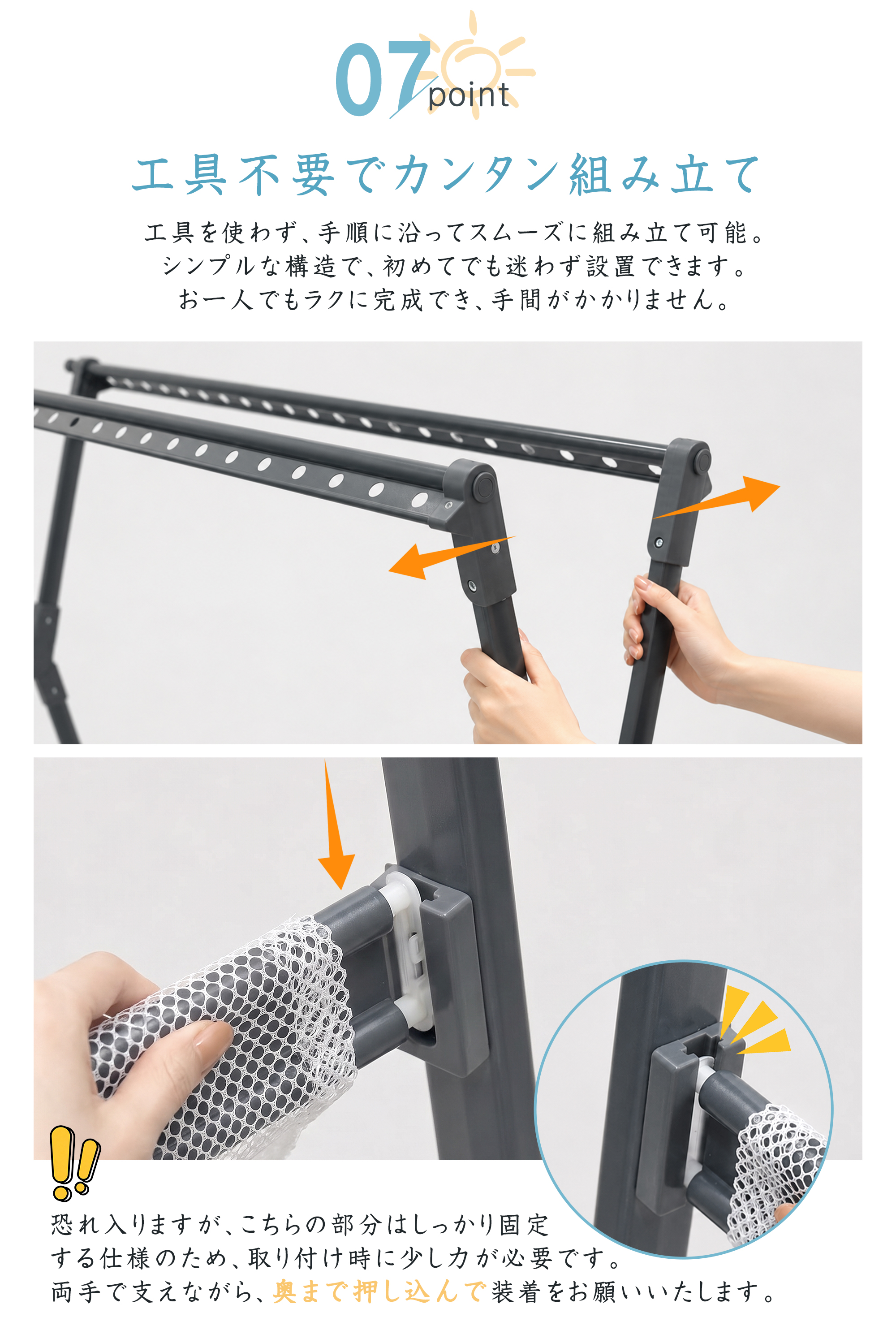 07 point

工具不要でカンタン組み立て

工具を使わず、手順に沿ってスムーズに組み立て可能。
シンプルな構造で、初めてでも迷わず設置できます。
お一人でもラクに完成でき、手間がかかりません。

恐れ入りますが、こちらの部分はしっかり固定する仕様のため、取り付け時に少し力が必要です。
両手で支えながら、奥まで押し込んで装着をお願いいたします。