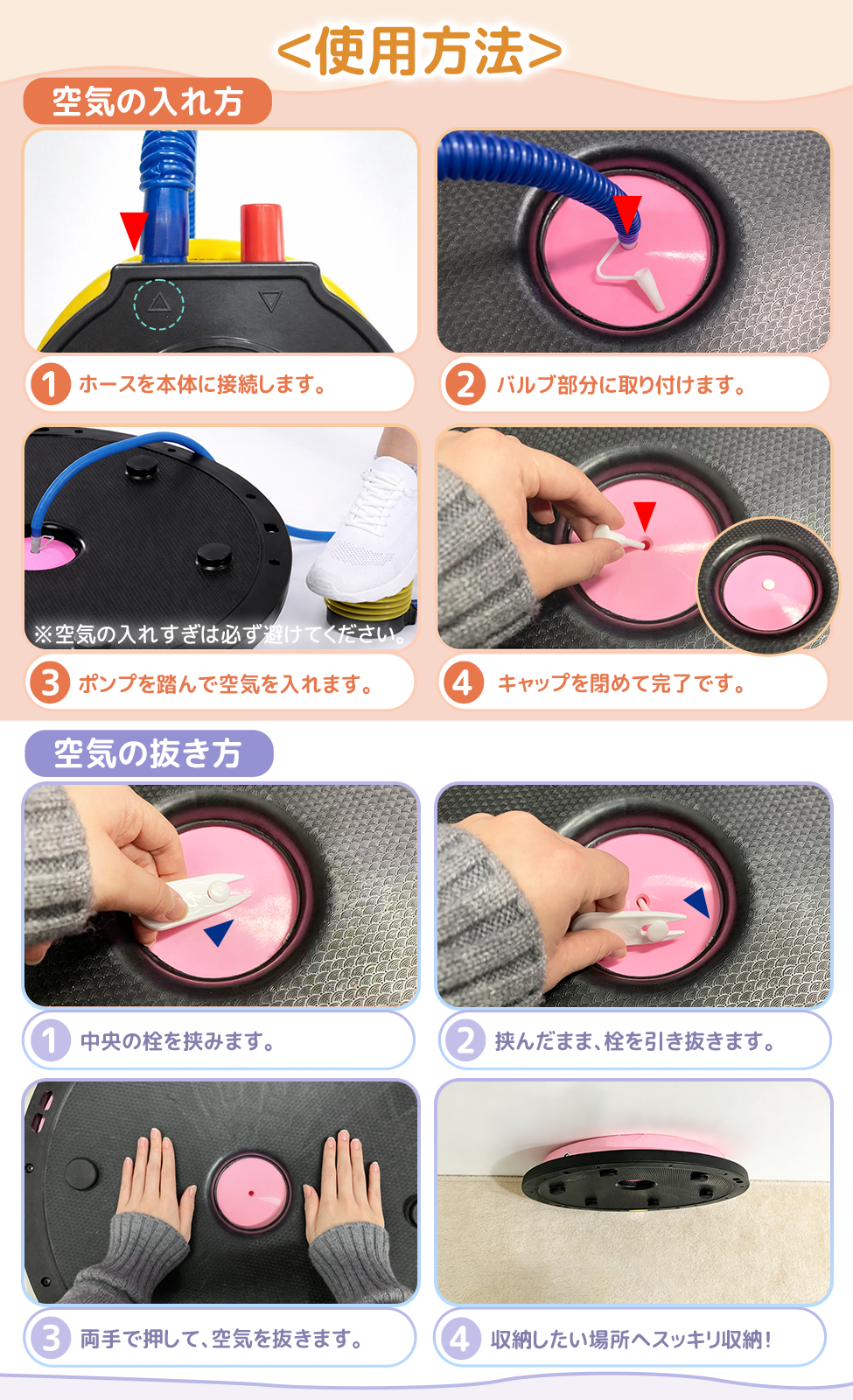 <使用方法>

空気の入れ方

1 ホースを本体に接続します。

2 バルブ部分に取り付けます。

※空気の入れすぎは必ず避けてください。

3 ポンプを踏んで空気を入れます。

4 キャップを閉めて完了です。

空気の抜き方

1 中央の栓を挟みます。

2 挟んだまま、栓を引き抜きます。

3 両手で押して、空気を抜きます。

4 収納したい場所へスッキリ収納!