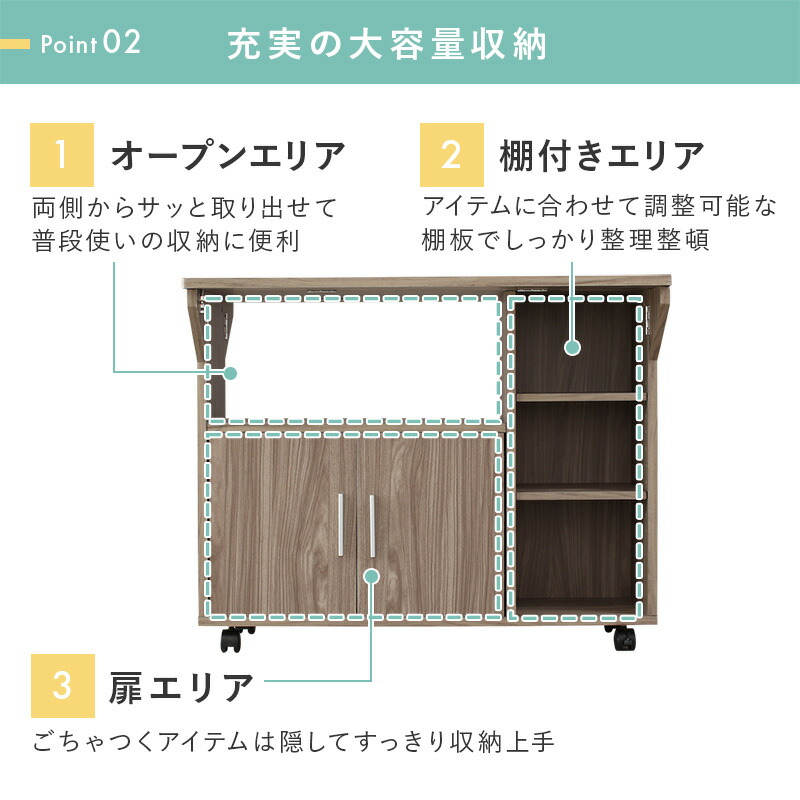 Point 02 充実の大容量収納

1 オープンエリア

両側からサッと取り出せて
普段使いの収納に便利

2 棚付きエリア

アイテムに合わせて調整可能な
棚板でしっかり整理整頓

3 扉エリア

ごちゃつくアイテムは隠してすっきり収納上手