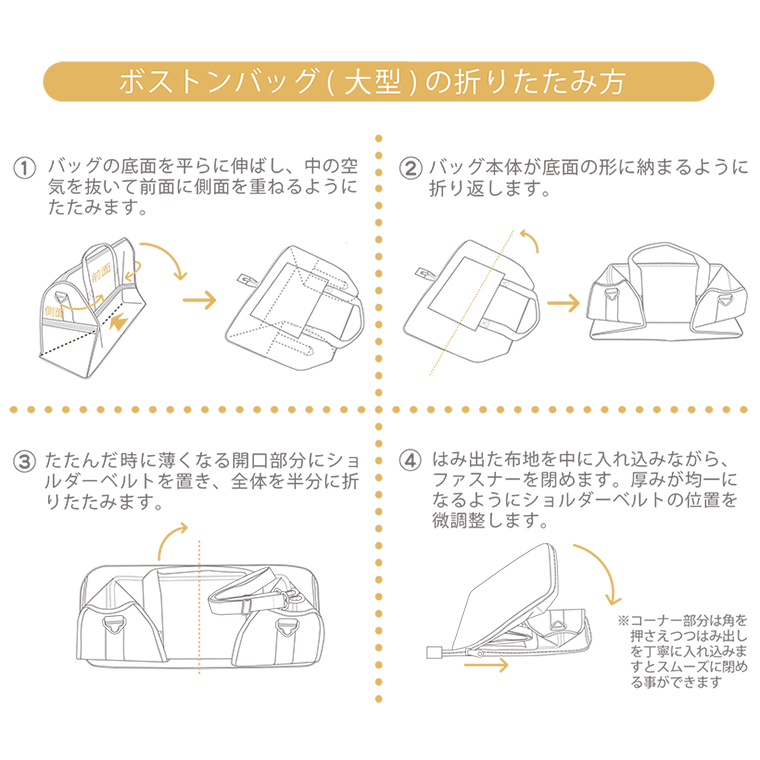 ボストンバッグ ( 大型 ) の折りたたみ方

① バッグの底面を平らに伸ばし、中の空気を抜いて前面に側面を重ねるようにたたみます。

前面

側面

② バッグ本体が底面の形に納まるように折り返します。

③ たたんだ時に薄くなる開口部分にショルダーベルトを置き、全体を半分に折りたたみます。

④ はみ出た布地を中に入れ込みながら、ファスナーを閉めます。厚みが均一になるようにショルダーベルトの位置を微調整します。

※コーナー部分は角を押さえつつはみ出しを丁寧に入れ込みますとスムーズに閉める事ができます