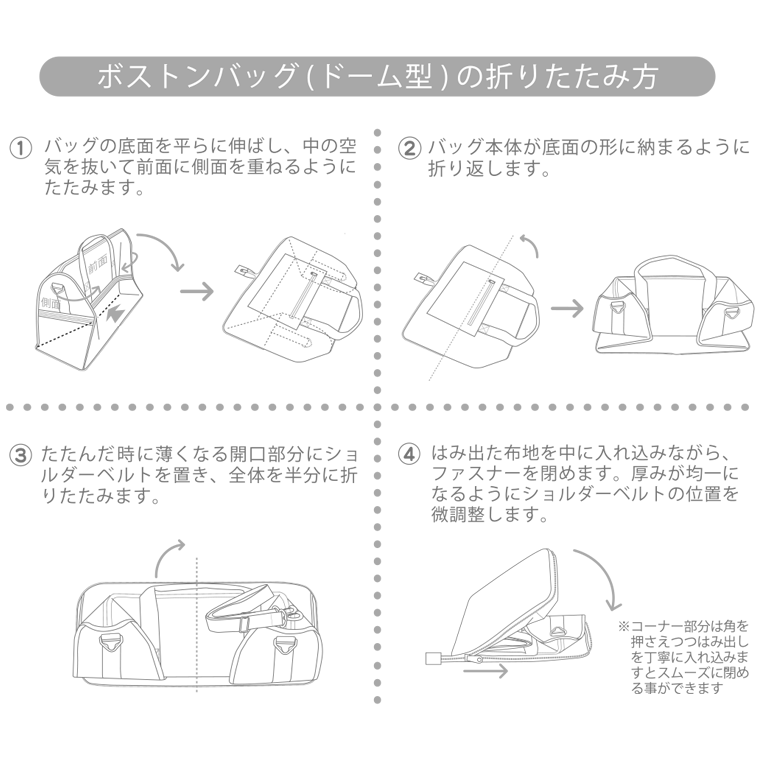 ボストンバッグ(ドーム型)の折りたたみ方

① バッグの底面を平らに伸ばし、中の空気を抜いて前面に側面を重ねるようにたたみます。

前面
側面

② バッグ本体が底面の形に納まるように折り返します。

③ たたんだ時に薄くなる開口部分にショルダーベルトを置き、全体を半分に折りたたみます。

④ はみ出た布地を中に入れ込みながら、ファスナーを閉めます。厚みが均一になるようにショルダーベルトの位置を微調整します。

※コーナー部分は角を押さえつつはみ出しを丁寧に入れ込みますとスムーズに閉める事ができます