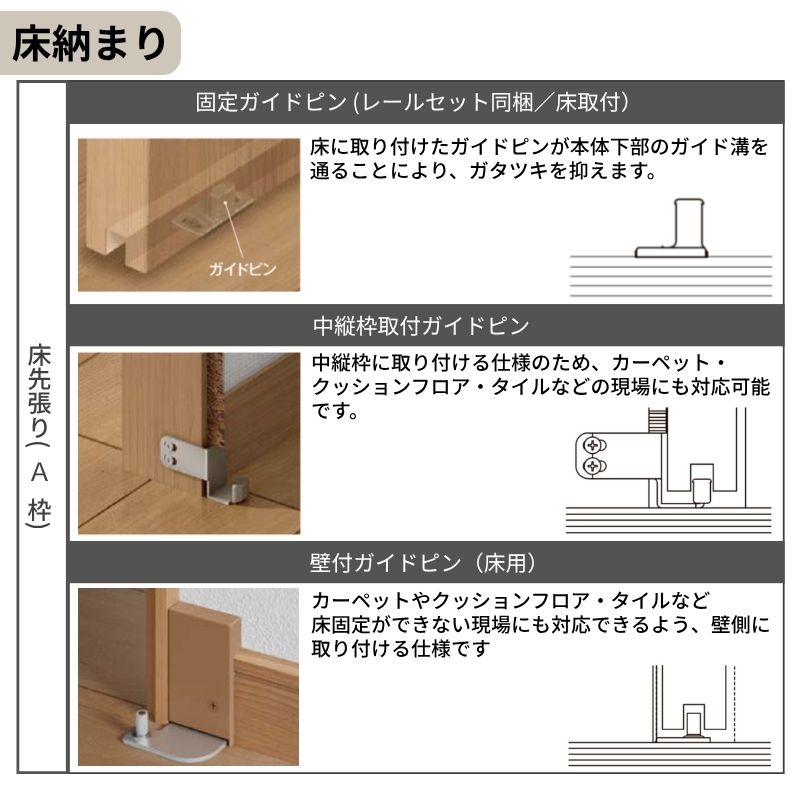 床納まり

床先張り（A枠）

固定ガイドピン(レールセット同梱／床取付)

ガイドピン

床に取り付けたガイドピンが本体下部のガイド溝を通ることにより、ガタツキを抑えます。

中縦枠取付ガイドピン

中縦枠に取り付ける仕様のため、カーペット・クッションフロア・タイルなどの現場にも対応可能です。

壁付ガイドピン（床用）

カーペットやクッションフロア・タイルなど床固定ができない現場にも対応できるよう、壁側に取り付ける仕様です