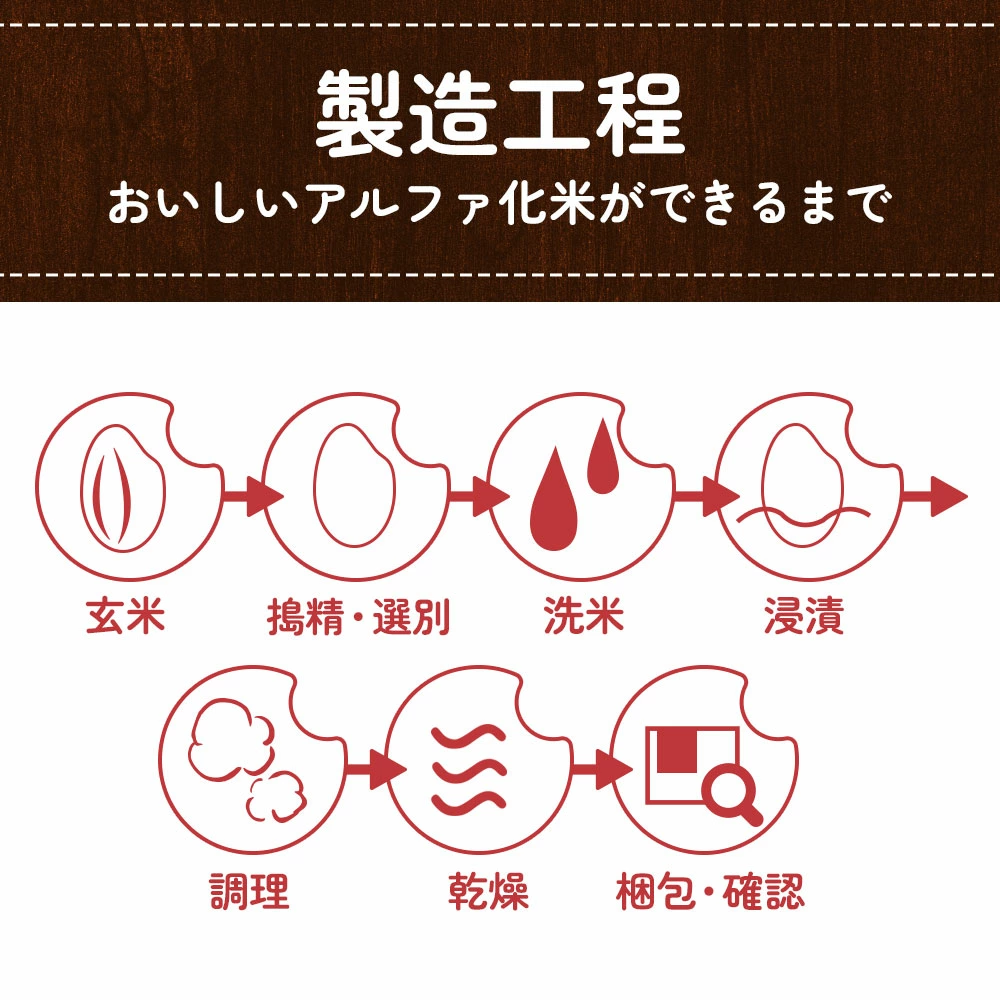 製造工程
おいしいアルファ化米ができるまで

玄米
搗精・選別
洗米
浸漬

調理
乾燥
梱包・確認