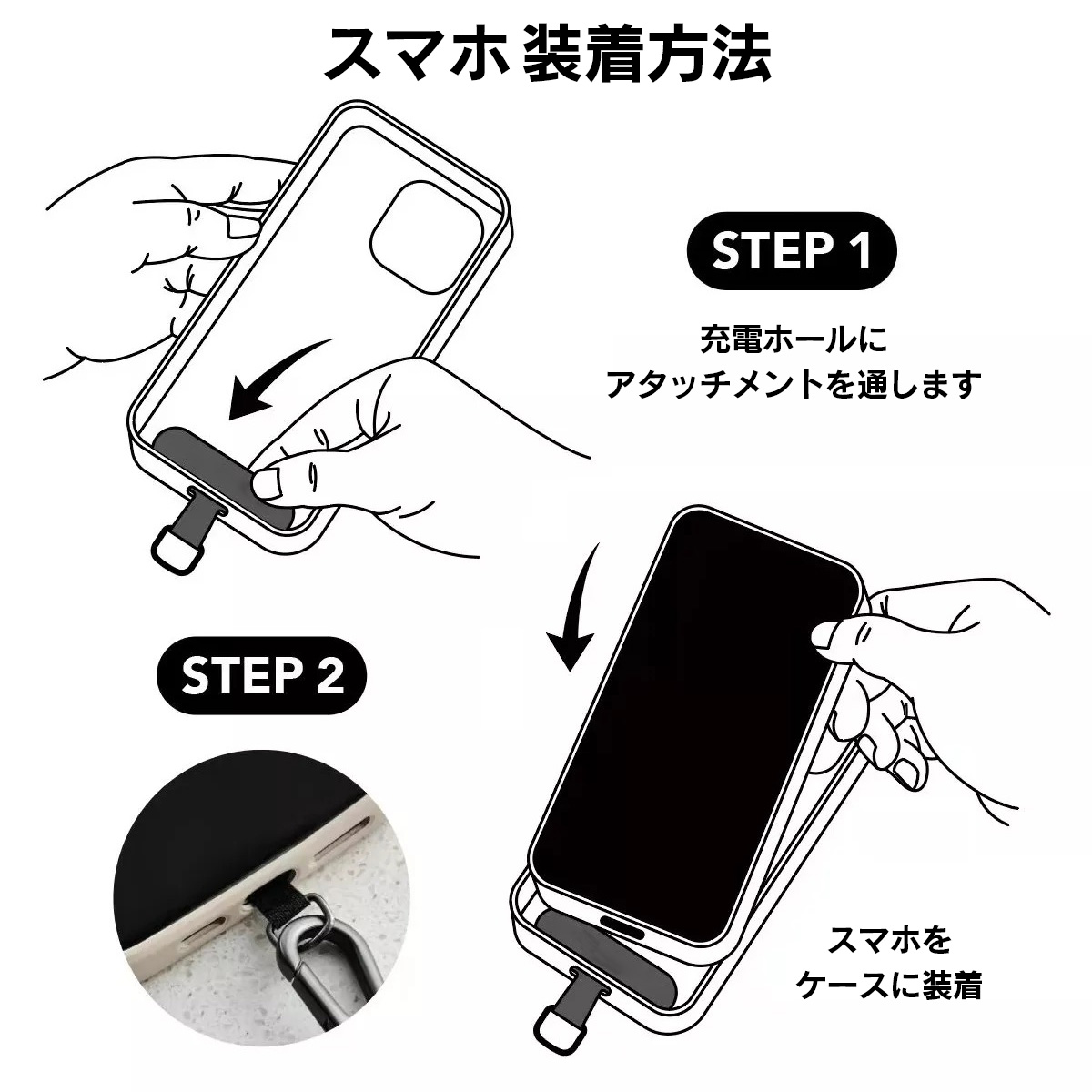 スマホ 装着方法

STEP 1

充電ホールに
アタッチメントを通します

STEP 2

スマホを
ケースに装着