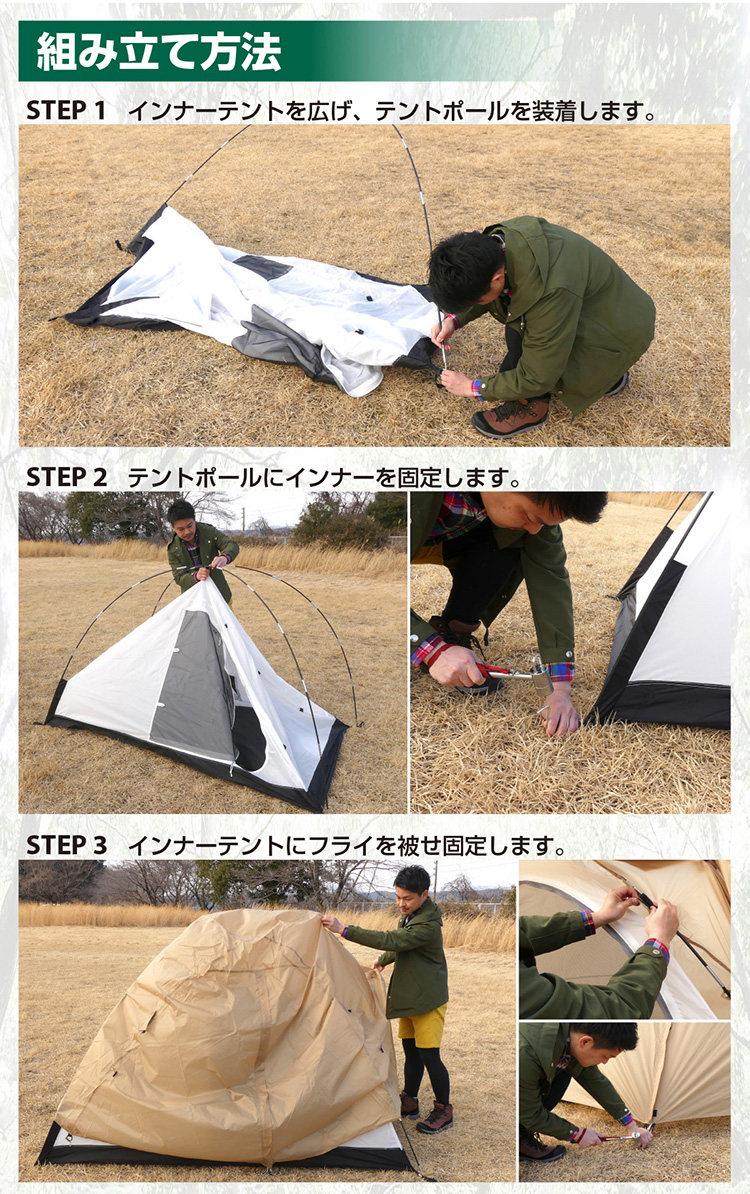 組み立て方法

STEP 1　インナーテントを広げ、テントポールを装着します。

STEP 2　テントポールにインナーを固定します。

STEP 3　インナーテントにフライを被せ固定します。