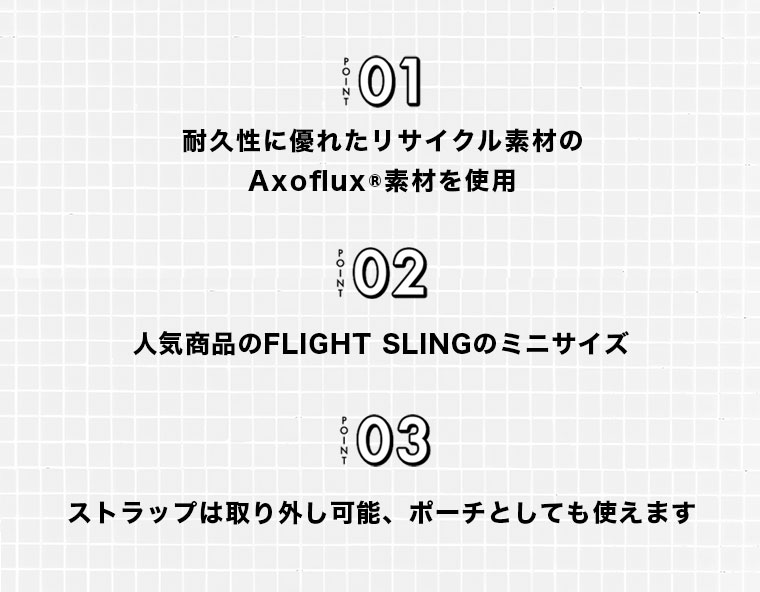 POINT 01

耐久性に優れたリサイクル素材の
Axoflux®素材を使用

POINT 02

人気商品のFLIGHT SLINGのミニサイズ

POINT 03

ストラップは取り外し可能、ポーチとしても使えます