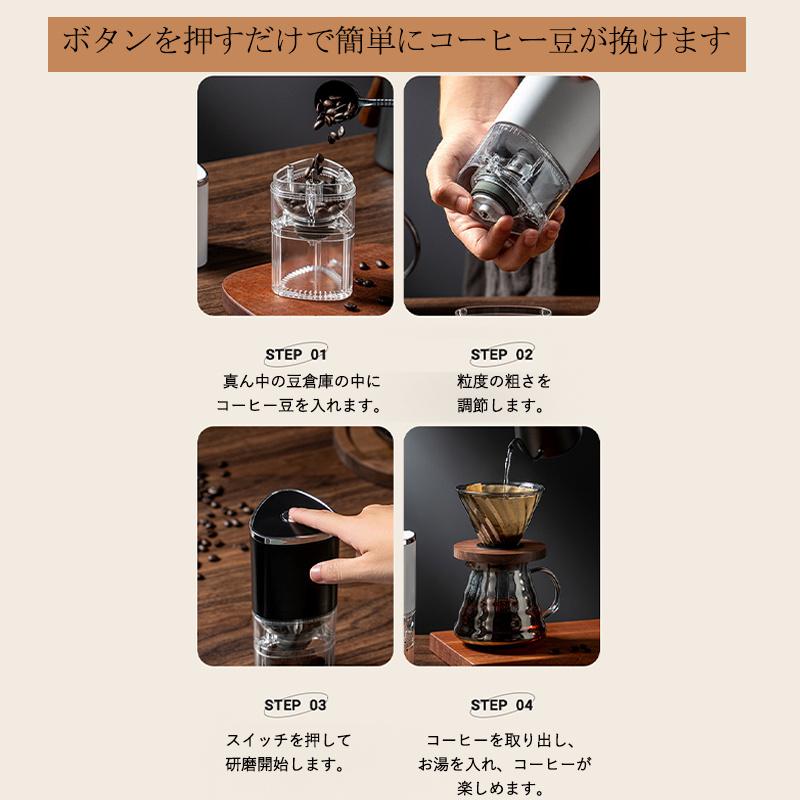 ボタンを押すだけで簡単にコーヒー豆が挽けます

STEP 01
真ん中の豆倉庫の中にコーヒー豆を入れます。

STEP 02
粒度の粗さを調節します。

STEP 03
スイッチを押して研磨開始します。

STEP 04
コーヒーを取り出し、お湯を入れ、コーヒーが楽しめます。