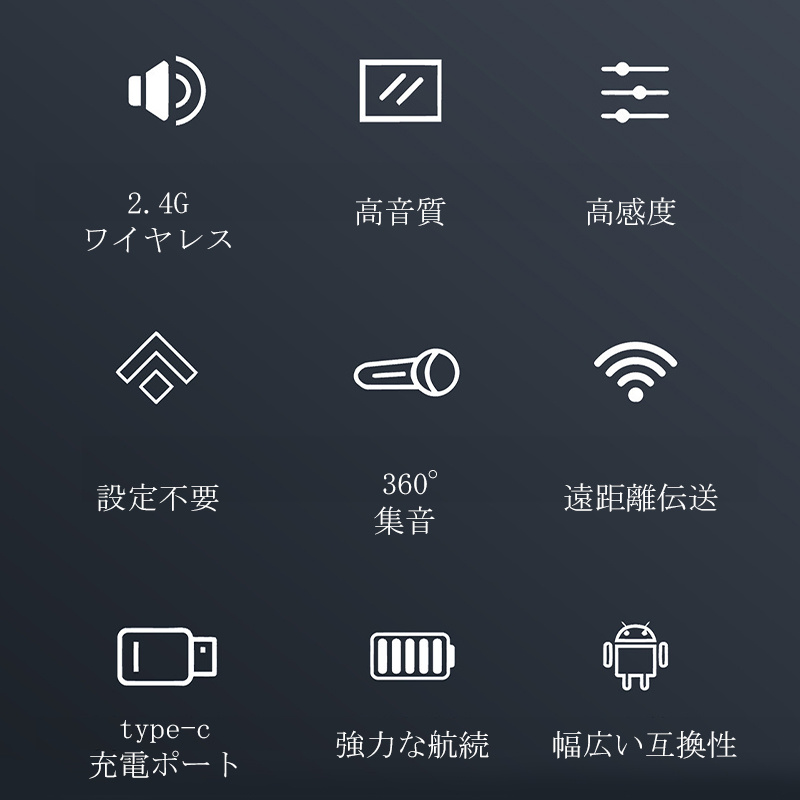 2.4G
ワイヤレス

高音質

高感度

設定不要

360°
集音

遠距離伝送

type-c
充電ポート

強力な航続

幅広い互換性