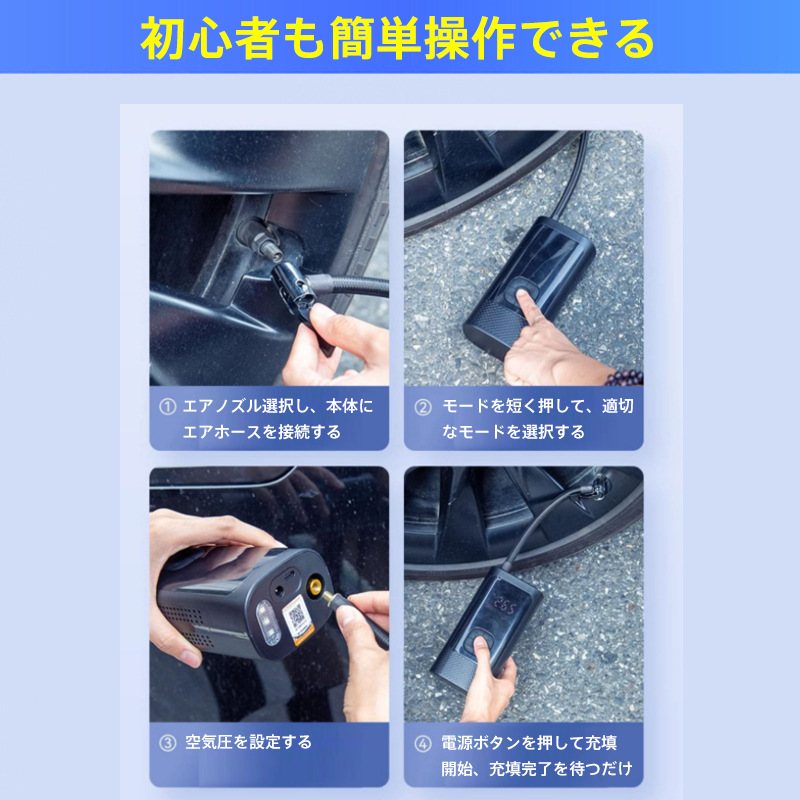 初心者も簡単操作できる

① エアノズル選択し、本体にエアホースを接続する

② モードを短く押して、適切なモードを選択する

③ 空気圧を設定する

④ 電源ボタンを押して充填開始、充填完了を待つだけ