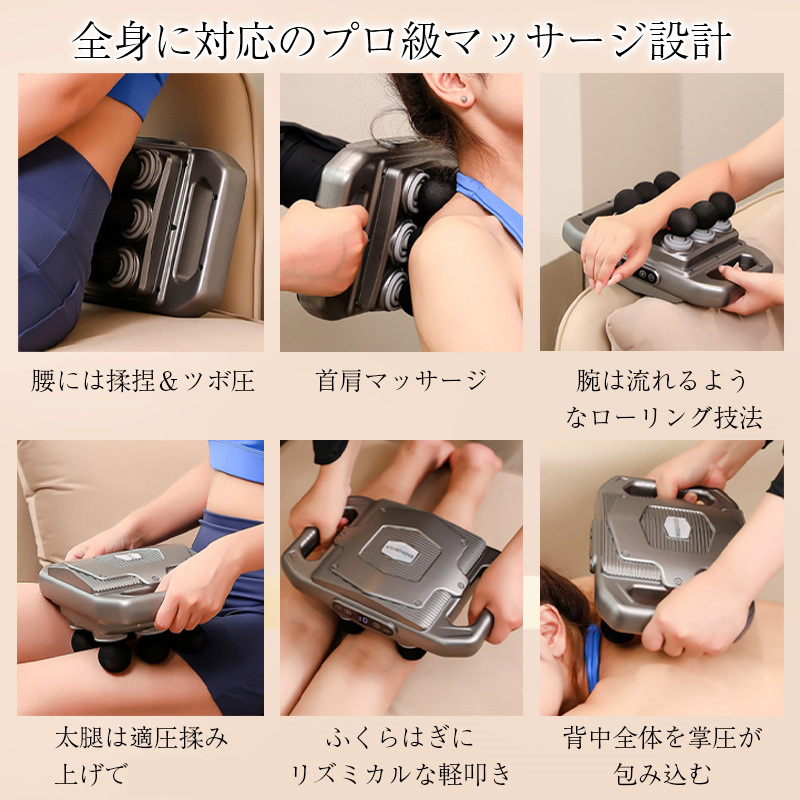 全身に対応のプロ級マッサージ設計

腰には揉捏&ツボ圧

首肩マッサージ

腕は流れるようなローリング技法

太腿は適圧揉み上げで

ふくらはぎにリズミカルな軽叩き

背中全体を掌圧が包み込む