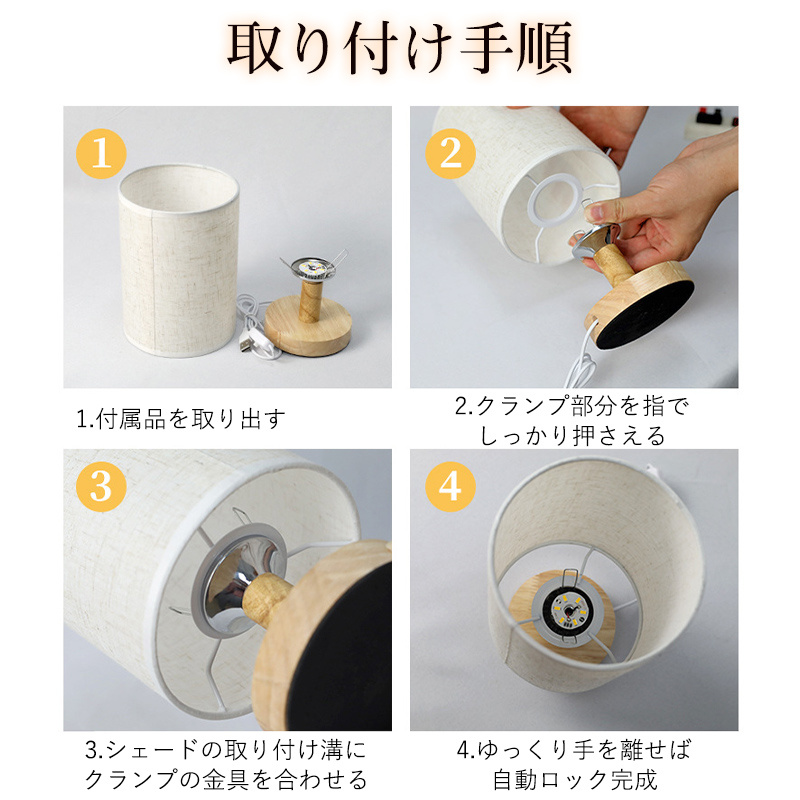 取り付け手順

1

1.付属品を取り出す

2

2.クランプ部分を指でしっかり押さえる

3

3.シェードの取り付け溝にクランプの金具を合わせる

4

4.ゆっくり手を離せば自動ロック完成