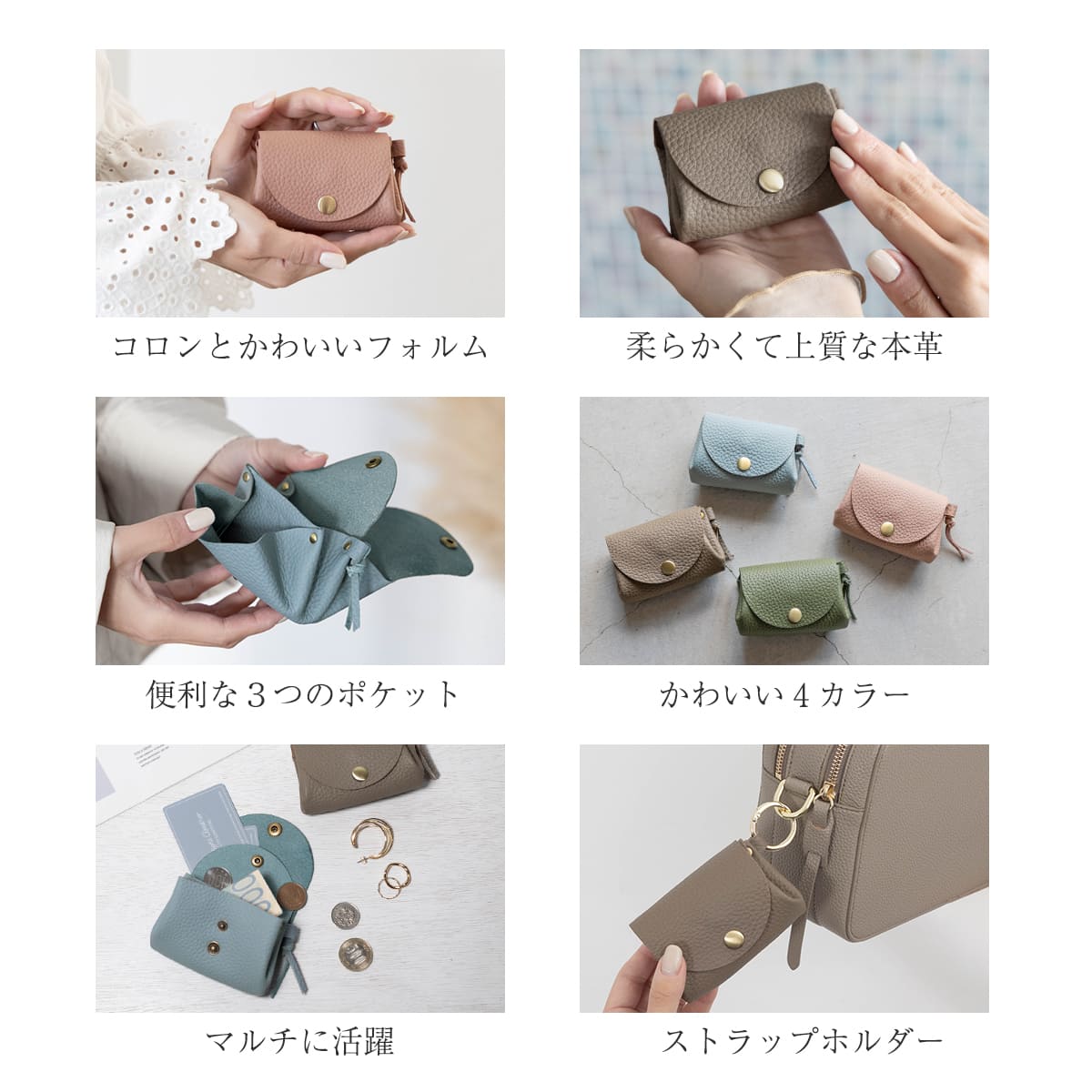 コロンとかわいいフォルム

柔らかくて上質な本革

便利な３つのポケット

かわいい４カラー

マルチに活躍

ストラップホルダー