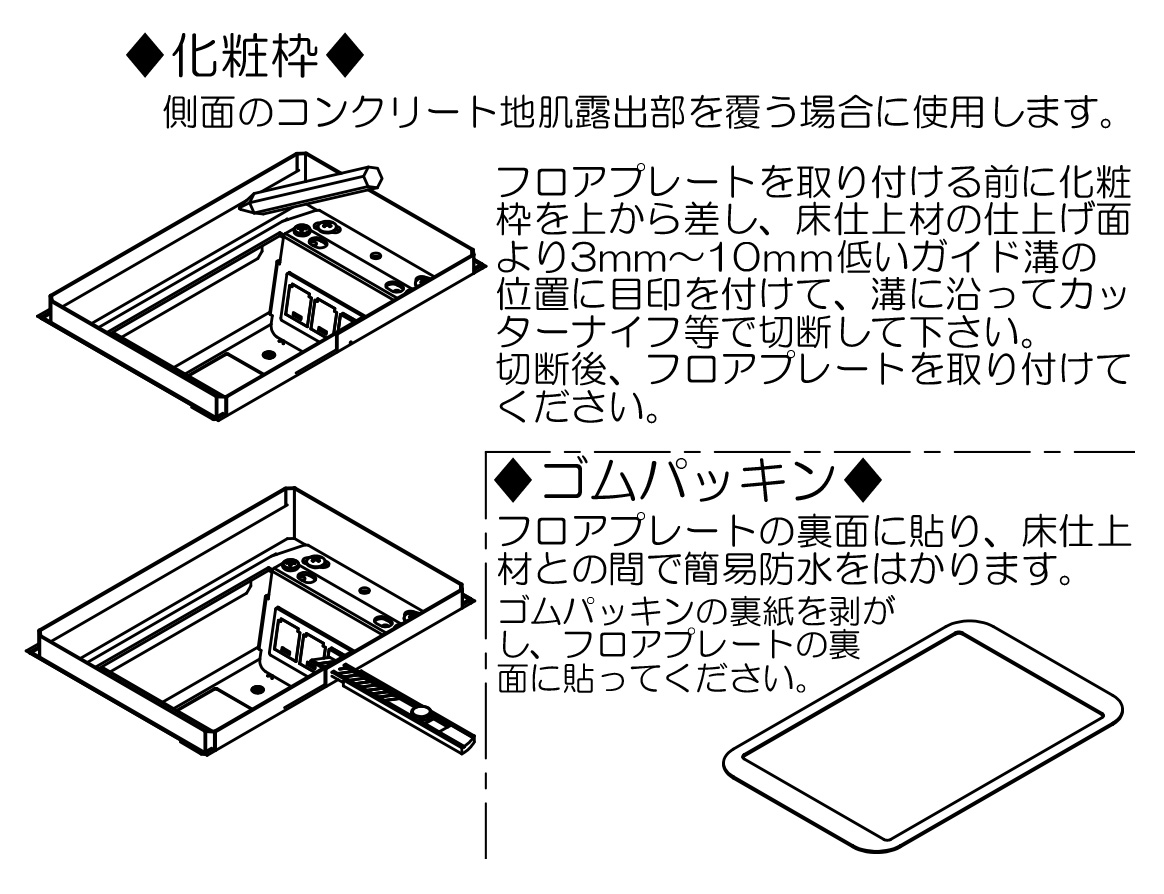 ◆化粧枠◆
側面のコンクリート地肌露出部を覆う場合に使用します。

フロアプレートを取り付ける前に化粧枠を上から差し、床仕上材の仕上げ面より3mm～10mm低いガイド溝の位置に目印を付けて、溝に沿ってカッターナイフ等で切断して下さい。
切断後、フロアプレートを取り付けてください。

◆ゴムパッキン◆
フロアプレートの裏面に貼り、床仕上材との間で簡易防水をはかります。
ゴムパッキンの裏紙を剥がし、フロアプレートの裏面に貼ってください。