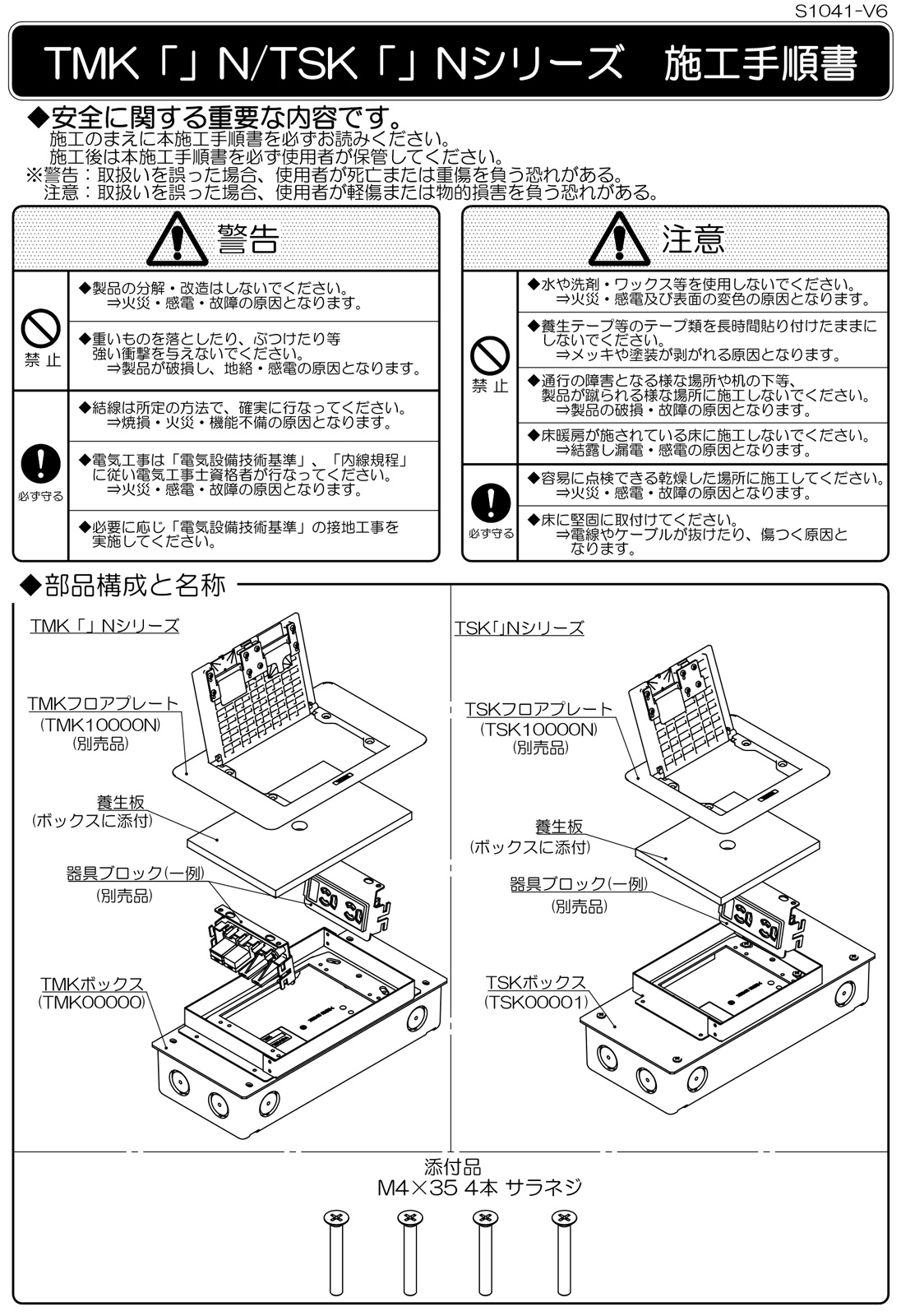 S1041-V6

TMK「」N/TSK「」Nシリーズ　施工手順書

◆安全に関する重要な内容です。
施工のまえに本施工手順書を必ずお読みください。
施工後は本施工手順書を必ず使用者が保管してください。
※警告：取扱いを誤った場合、使用者が死亡または重傷を負う恐れがある。
注意：取扱いを誤った場合、使用者が軽傷または物的損害を負う恐れがある。

警告

禁止

◆製品の分解・改造はしないでください。
⇒火災・感電・故障の原因となります。

◆重いものを落としたり、ぶつけたり等強い衝撃を与えないでください。
⇒製品が破損し、地絡・感電の原因となります。

必ず守る

◆結線は所定の方法で、確実に行なってください。
⇒焼損・火災・機能不備の原因となります。

◆電気工事は「電気設備技術基準」、「内線規程」に従い電気工事士資格者が行なってください。
⇒火災・感電・故障の原因となります。

◆必要に応じ「電気設備技術基準」の接地工事を実施してください。

注意

禁止

◆水や洗剤・ワックス等を使用しないでください。
⇒火災・感電及び表面の変色の原因となります。

◆養生テープ等のテープ類を長時間貼り付けたままにしないでください。
⇒メッキや塗装が剥がれる原因となります。

◆通行の障害となる様な場所や机の下等、製品が蹴られる様な場所に施工しないでください。
⇒製品の破損・故障の原因となります。

◆床暖房が施されている床に施工しないでください。
⇒結露し漏電・感電の原因となります。

必ず守る

◆容易に点検できる乾燥した場所に施工してください。
⇒火災・感電・故障の原因となります。

◆床に堅固に取付けてください。
⇒電線やケーブルが抜けたり、傷つく原因となります。

◆部品構成と名称

TMK「」Nシリーズ

TMKフロアプレート
(TMK10000N)
(別売品)

養生板
(ボックスに添付)

器具ブロック(一例)
(別売品)

TMKボックス
(TMK00000)

TSK「」Nシリーズ

TSKフロアプレート
(TSK10000N)
(別売品)

養生板
(ボックスに添付)

器具ブロック(一例)
(別売品)

TSKボックス
(TSK00001)

添付品
M4×35 4本 サラネジ