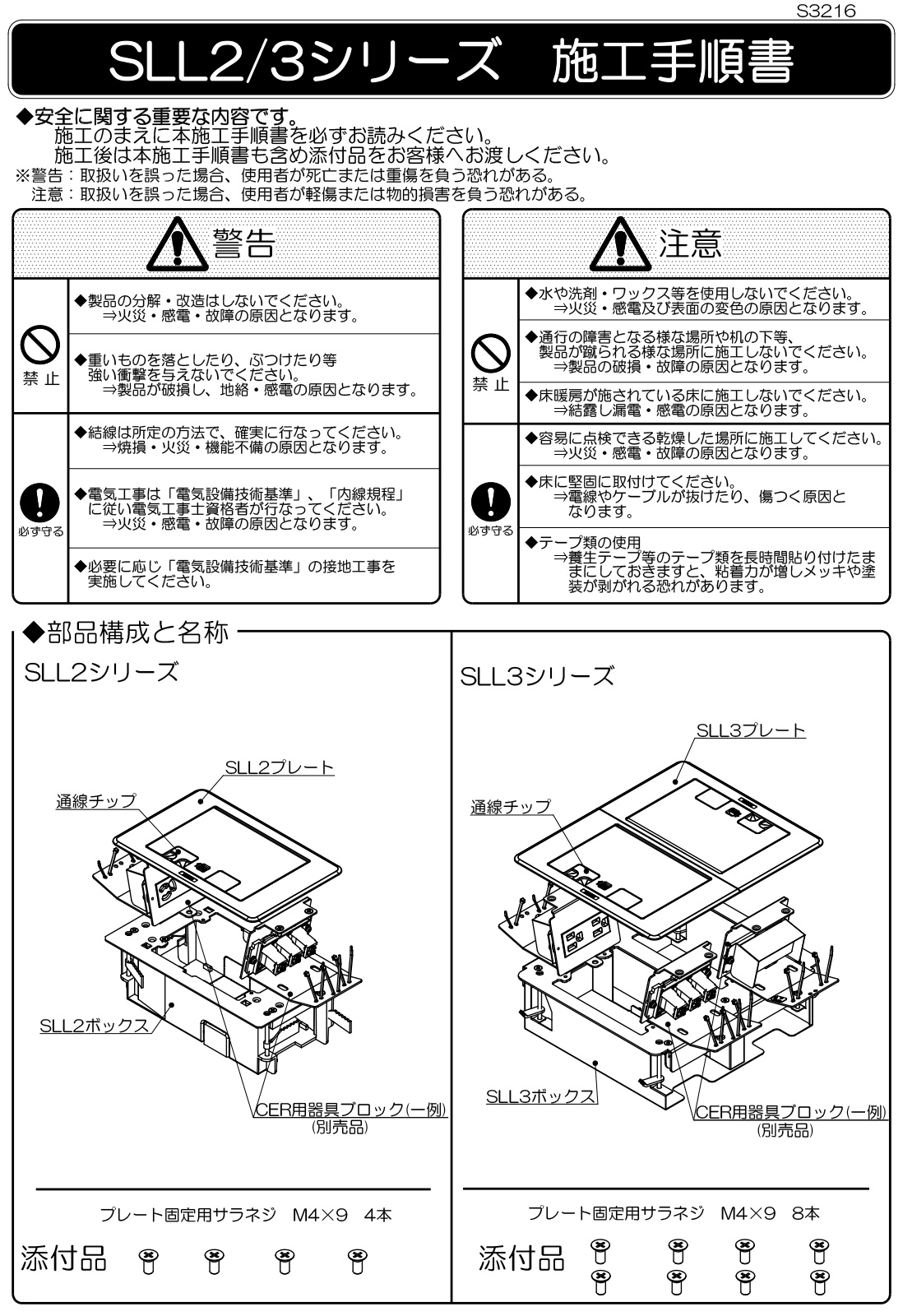 S3216

SLL2/3シリーズ　施工手順書

◆安全に関する重要な内容です。
施工のまえに本施工手順書を必ずお読みください。
施工後は本施工手順書も含め添付品をお客様へお渡しください。
※警告：取扱いを誤った場合、使用者が死亡または重傷を負う恐れがある。
注意：取扱いを誤った場合、使用者が軽傷または物的損害を負う恐れがある。

警告

禁 止

◆製品の分解・改造はしないでください。
⇒火災・感電・故障の原因となります。

◆重いものを落としたり、ぶつけたり等強い衝撃を与えないでください。
⇒製品が破損し、地絡・感電の原因となります。

必ず守る

◆結線は所定の方法で、確実に行なってください。
⇒焼損・火災・機能不備の原因となります。

◆電気工事は「電気設備技術基準」、「内線規程」に従い電気工事士資格者が行なってください。
⇒火災・感電・故障の原因となります。

◆必要に応じ「電気設備技術基準」の接地工事を実施してください。

注意

禁 止

◆水や洗剤・ワックス等を使用しないでください。
⇒火災・感電及び表面の変色の原因となります。

◆通行の障害となる様な場所や机の下等、製品が蹴られる様な場所に施工しないでください。
⇒製品の破損・故障の原因となります。

◆床暖房が施されている床に施工しないでください。
⇒結露し漏電・感電の原因となります。

必ず守る

◆容易に点検できる乾燥した場所に施工してください。
⇒火災・感電・故障の原因となります。

◆床に堅固に取付けてください。
⇒電線やケーブルが抜けたり、傷つく原因となります。

◆テープ類の使用
⇒養生テープ等のテープ類を長時間貼り付けたままにしておきますと、粘着力が増しメッキや塗装が剥がれる恐れがあります。

◆部品構成と名称

SLL2シリーズ

SLL2プレート
通線チップ
SLL2ボックス
CER用器具ブロック(一例)
(別売品)

プレート固定用サラネジ　M4×9　4本

添付品

SLL3シリーズ

SLL3プレート
通線チップ
SLL3ボックス
CER用器具ブロック(一例)
(別売品)

プレート固定用サラネジ　M4×9　8本

添付品